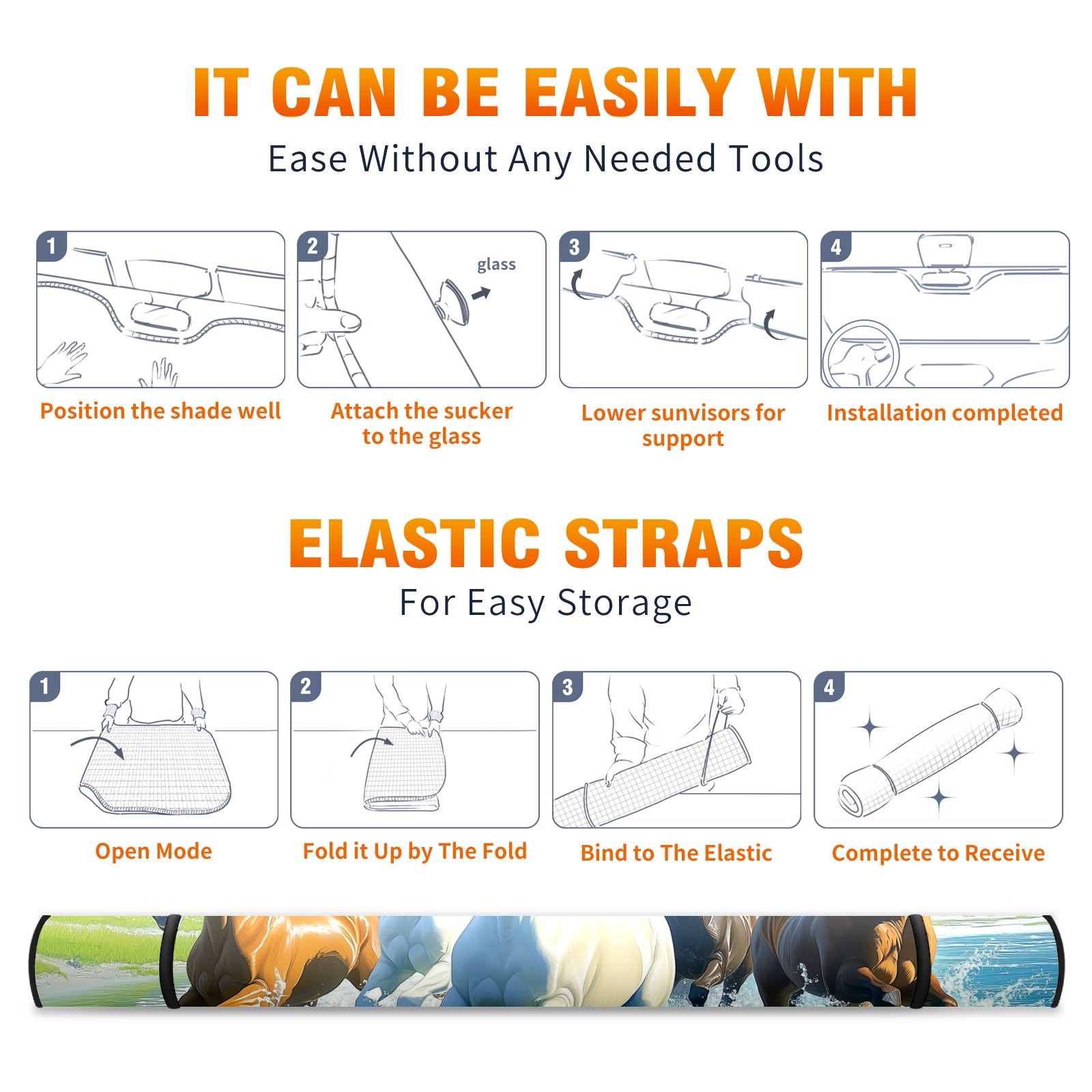 IT CAN BE EASILY WITH

Ease Without Any Needed Tools

1

Position the shade well

2

glass

Attach the sucker to the glass

3

Lower sunvisors for support

4

Installation completed

ELASTIC STRAPS

For Easy Storage

1

Open Mode

2

Fold it Up by The Fold

3

Bind to The Elastic

4

Complete to Receive