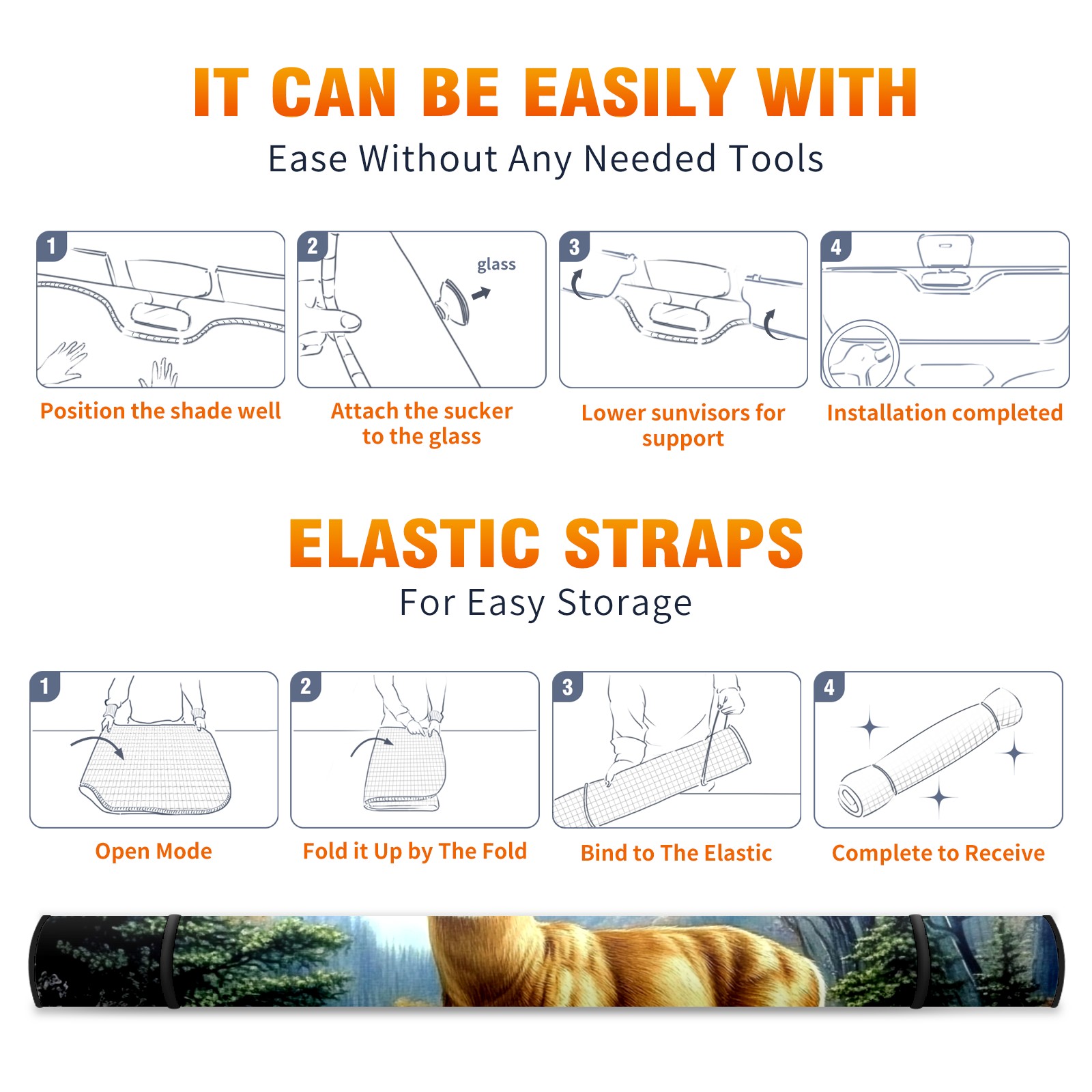 IT CAN BE EASILY WITH
Ease Without Any Needed Tools

1
Position the shade well

2
glass
Attach the sucker to the glass

3
Lower sunvisors for support

4
Installation completed

ELASTIC STRAPS
For Easy Storage

1
Open Mode

2
Fold it Up by The Fold

3
Bind to The Elastic

4
Complete to Receive