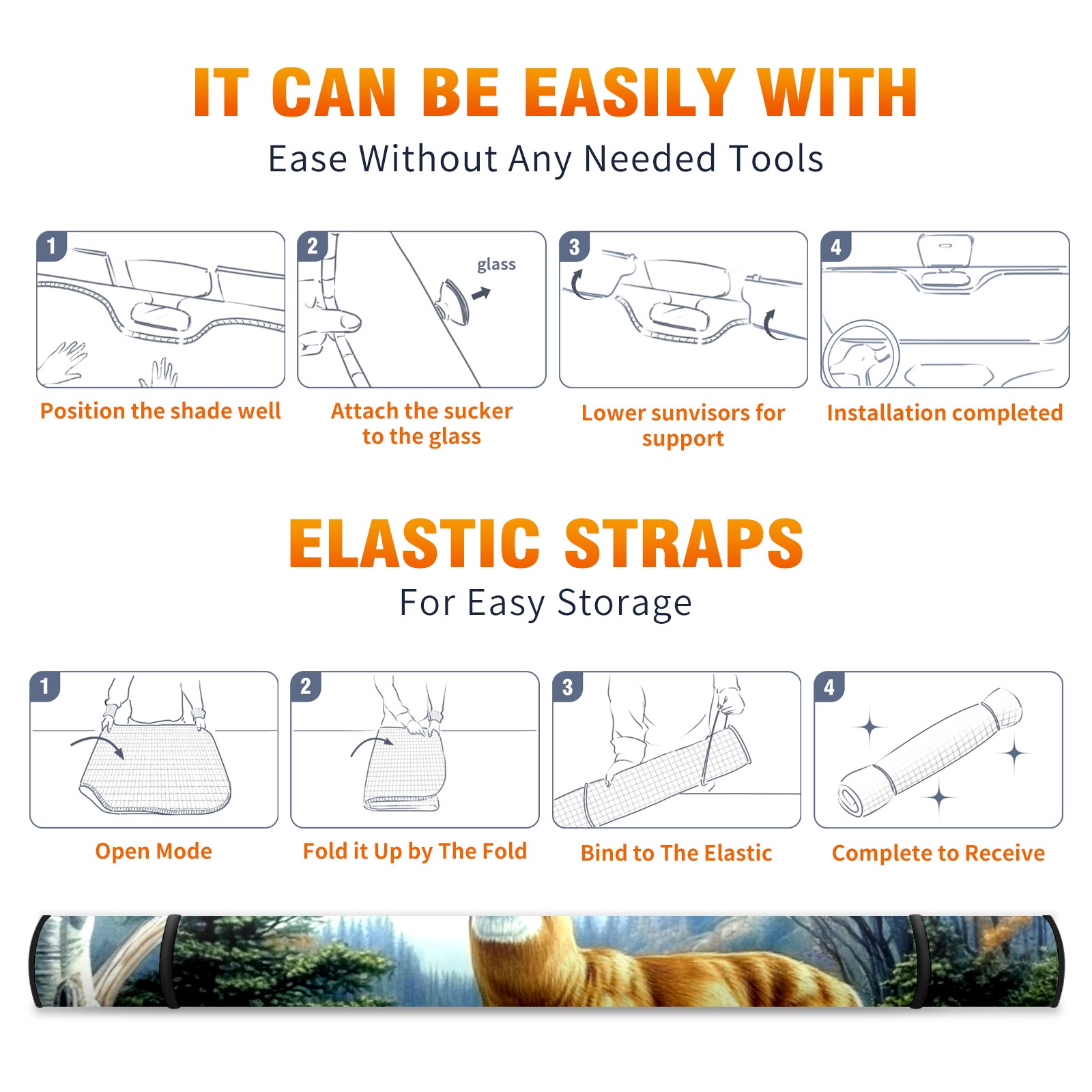 IT CAN BE EASILY WITH

Ease Without Any Needed Tools

1

Position the shade well

2

glass

Attach the sucker to the glass

3

Lower sunvisors for support

4

Installation completed

ELASTIC STRAPS

For Easy Storage

1

Open Mode

2

Fold it Up by The Fold

3

Bind to The Elastic

4

Complete to Receive