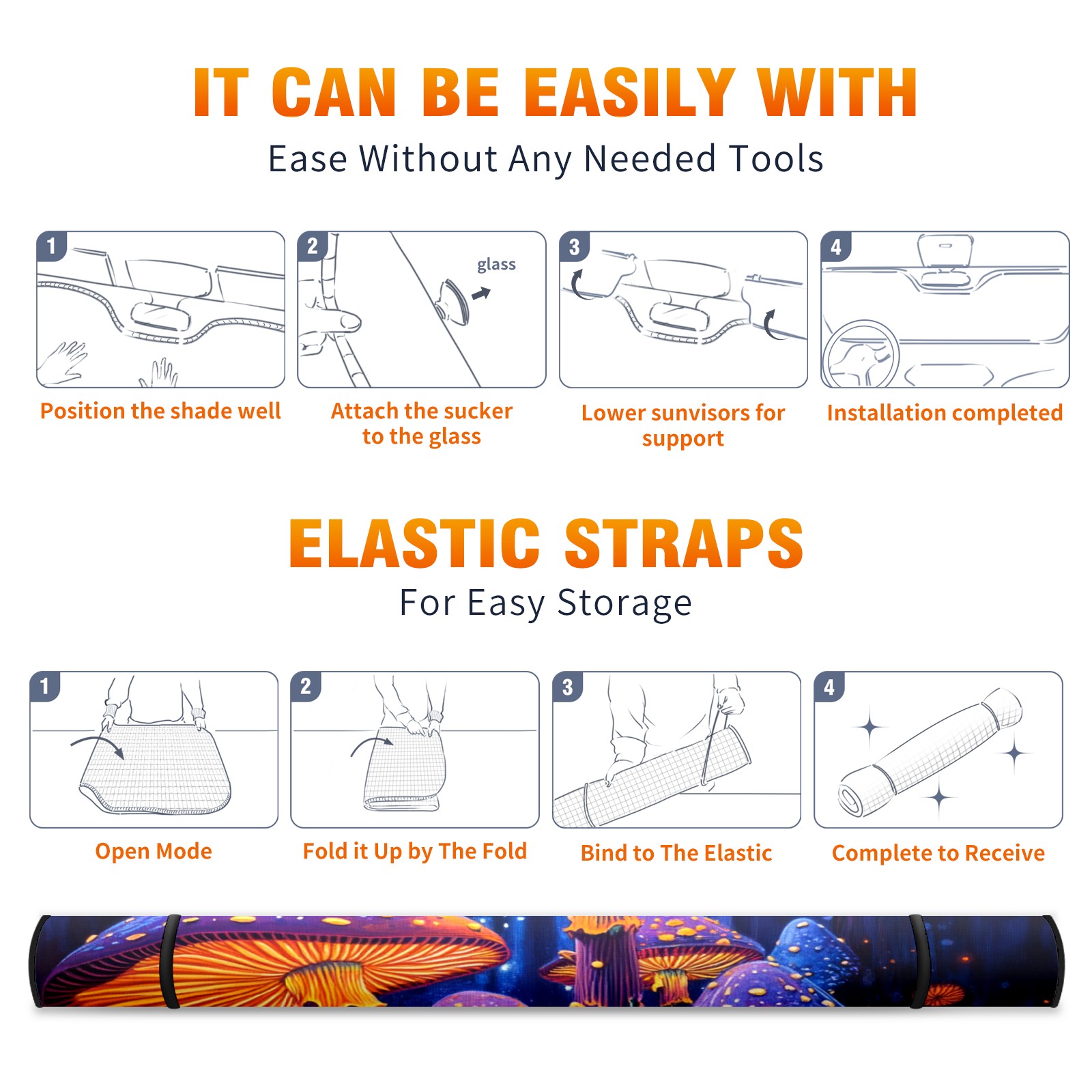 IT CAN BE EASILY WITH
Ease Without Any Needed Tools

1
Position the shade well

2
glass
Attach the sucker to the glass

3
Lower sunvisors for support

4
Installation completed

ELASTIC STRAPS
For Easy Storage

1
Open Mode

2
Fold it Up by The Fold

3
Bind to The Elastic

4
Complete to Receive