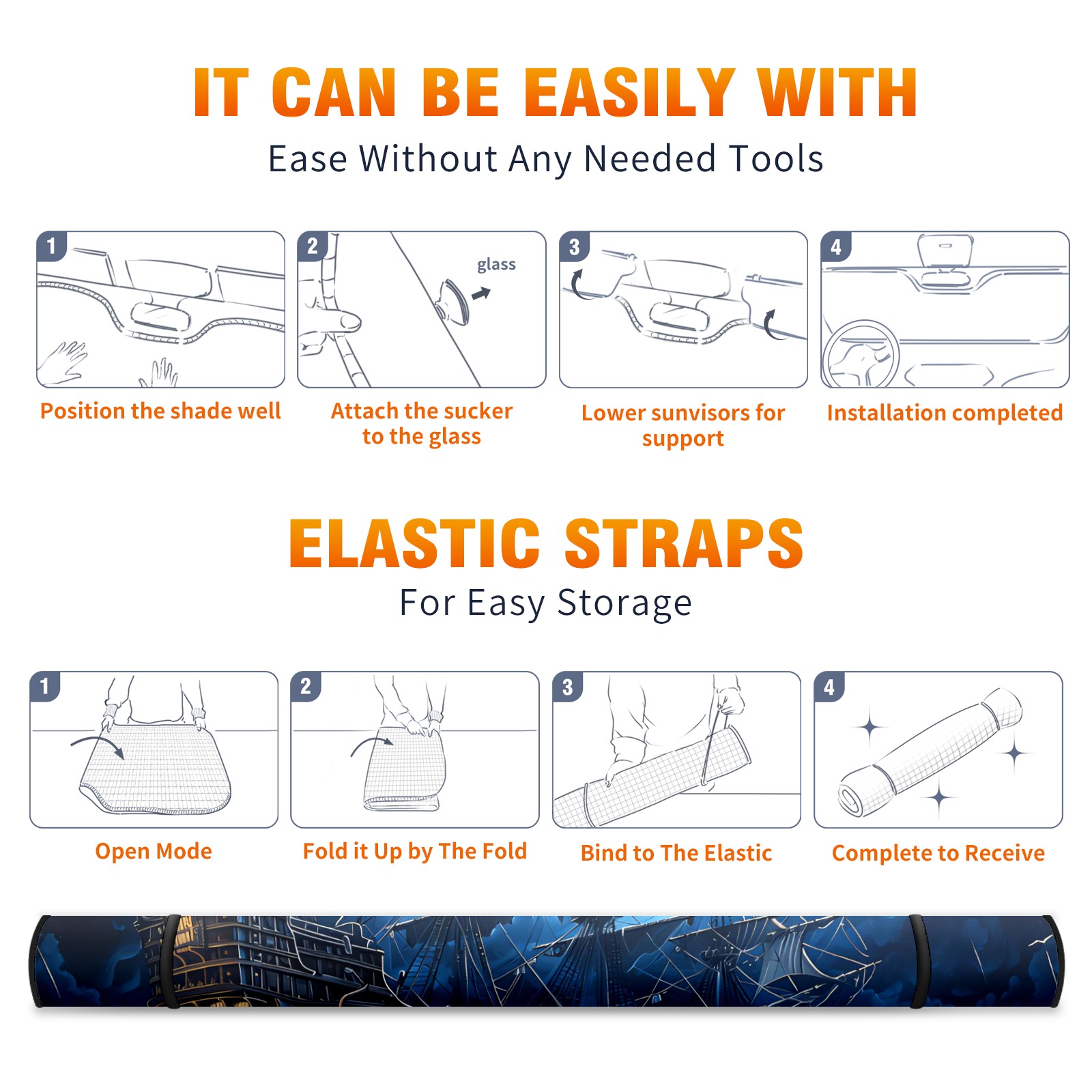 IT CAN BE EASILY WITH

Ease Without Any Needed Tools

1

Position the shade well

2

glass

Attach the sucker to the glass

3

Lower sunvisors for support

4

Installation completed

ELASTIC STRAPS

For Easy Storage

1

Open Mode

2

Fold it Up by The Fold

3

Bind to The Elastic

4

Complete to Receive