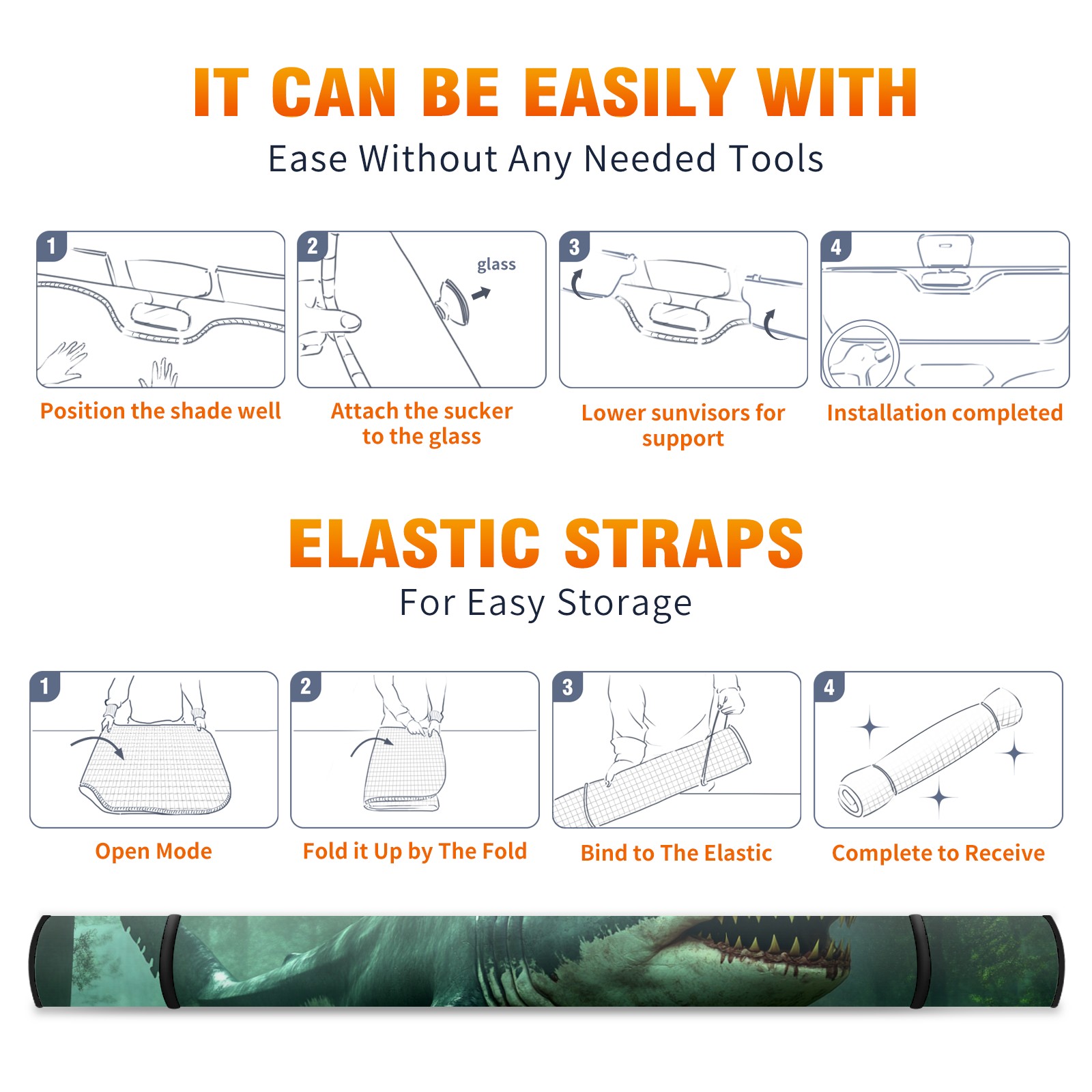 IT CAN BE EASILY WITH

Ease Without Any Needed Tools

1

Position the shade well

2

glass

Attach the sucker to the glass

3

Lower sunvisors for support

4

Installation completed

ELASTIC STRAPS

For Easy Storage

1

Open Mode

2

Fold it Up by The Fold

3

Bind to The Elastic

4

Complete to Receive