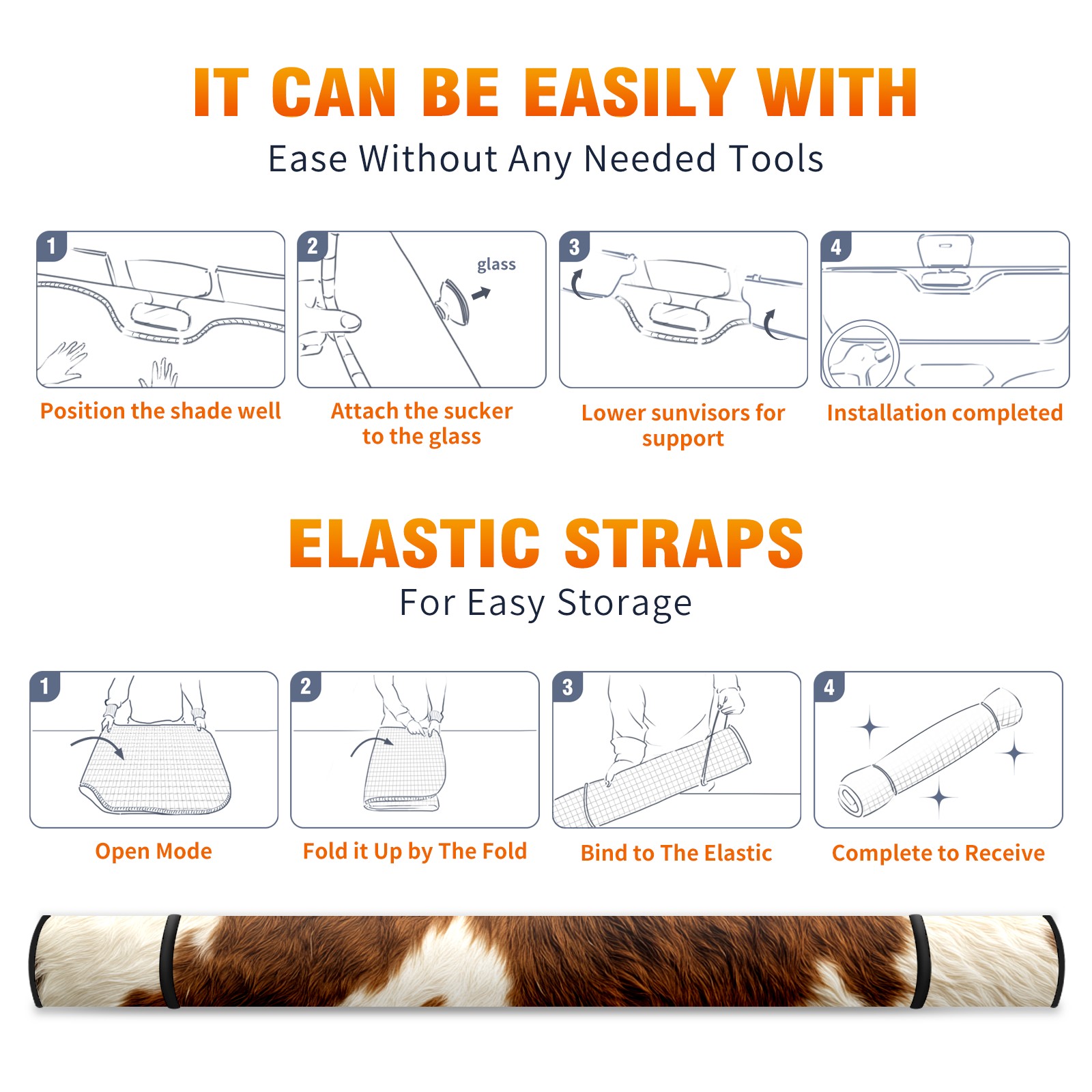 IT CAN BE EASILY WITH
Ease Without Any Needed Tools

1
Position the shade well

2
glass
Attach the sucker to the glass

3
Lower sunvisors for support

4
Installation completed

ELASTIC STRAPS
For Easy Storage

1
Open Mode

2
Fold it Up by The Fold

3
Bind to The Elastic

4
Complete to Receive