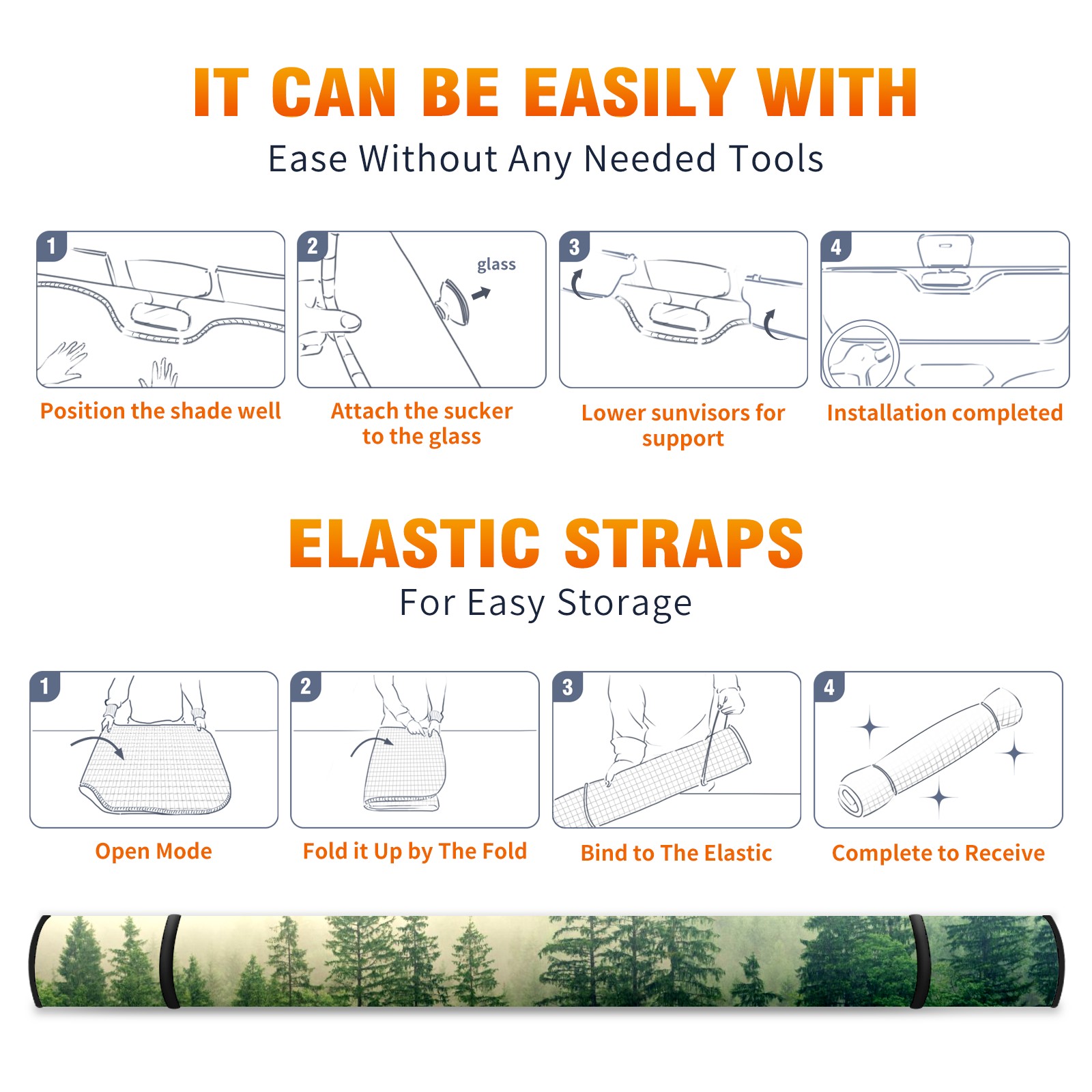 IT CAN BE EASILY WITH

Ease Without Any Needed Tools

1

Position the shade well

2

glass

Attach the sucker to the glass

3

Lower sunvisors for support

4

Installation completed

ELASTIC STRAPS

For Easy Storage

1

Open Mode

2

Fold it Up by The Fold

3

Bind to The Elastic

4

Complete to Receive