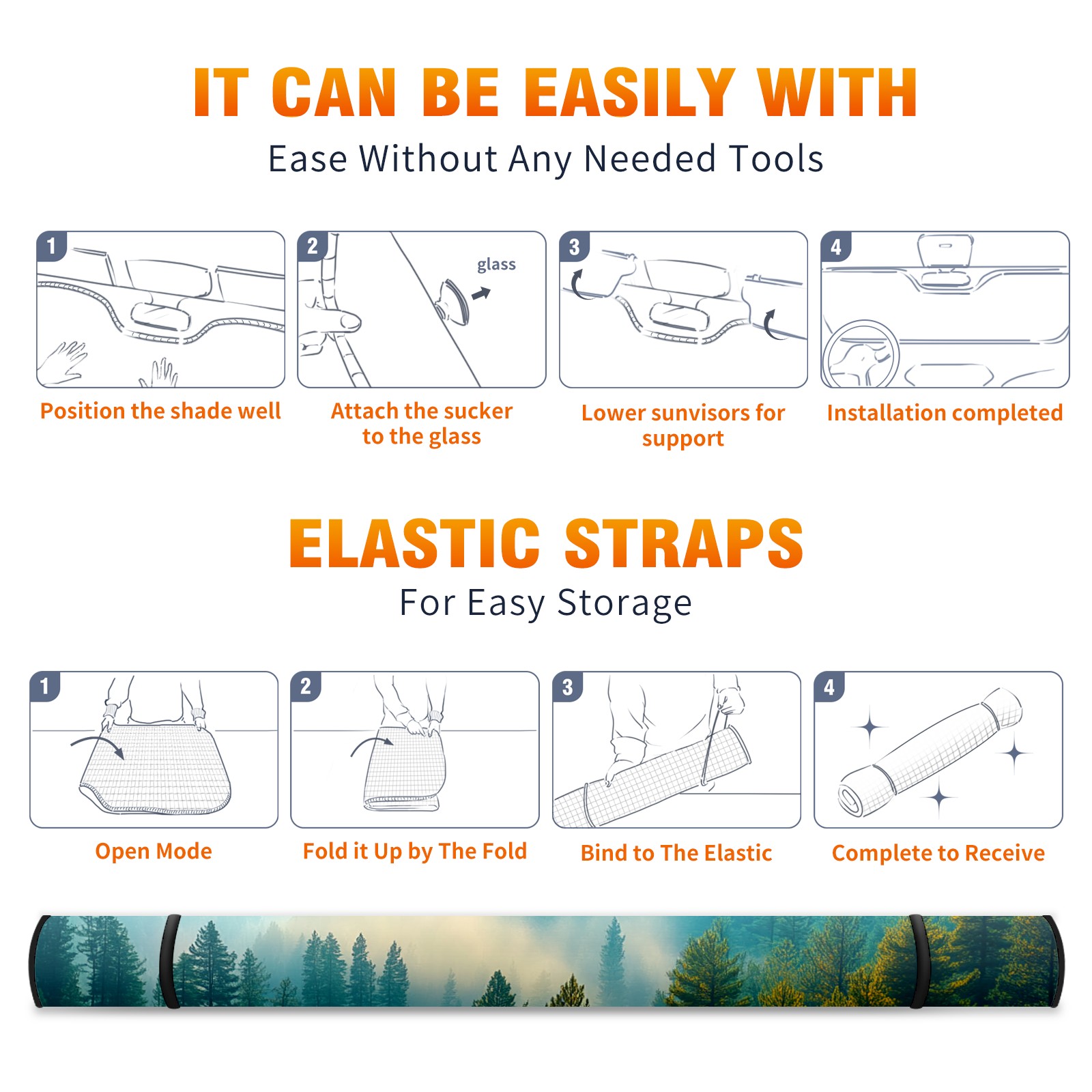 IT CAN BE EASILY WITH

Ease Without Any Needed Tools

1

Position the shade well

2

glass

Attach the sucker to the glass

3

Lower sunvisors for support

4

Installation completed

ELASTIC STRAPS

For Easy Storage

1

Open Mode

2

Fold it Up by The Fold

3

Bind to The Elastic

4

Complete to Receive