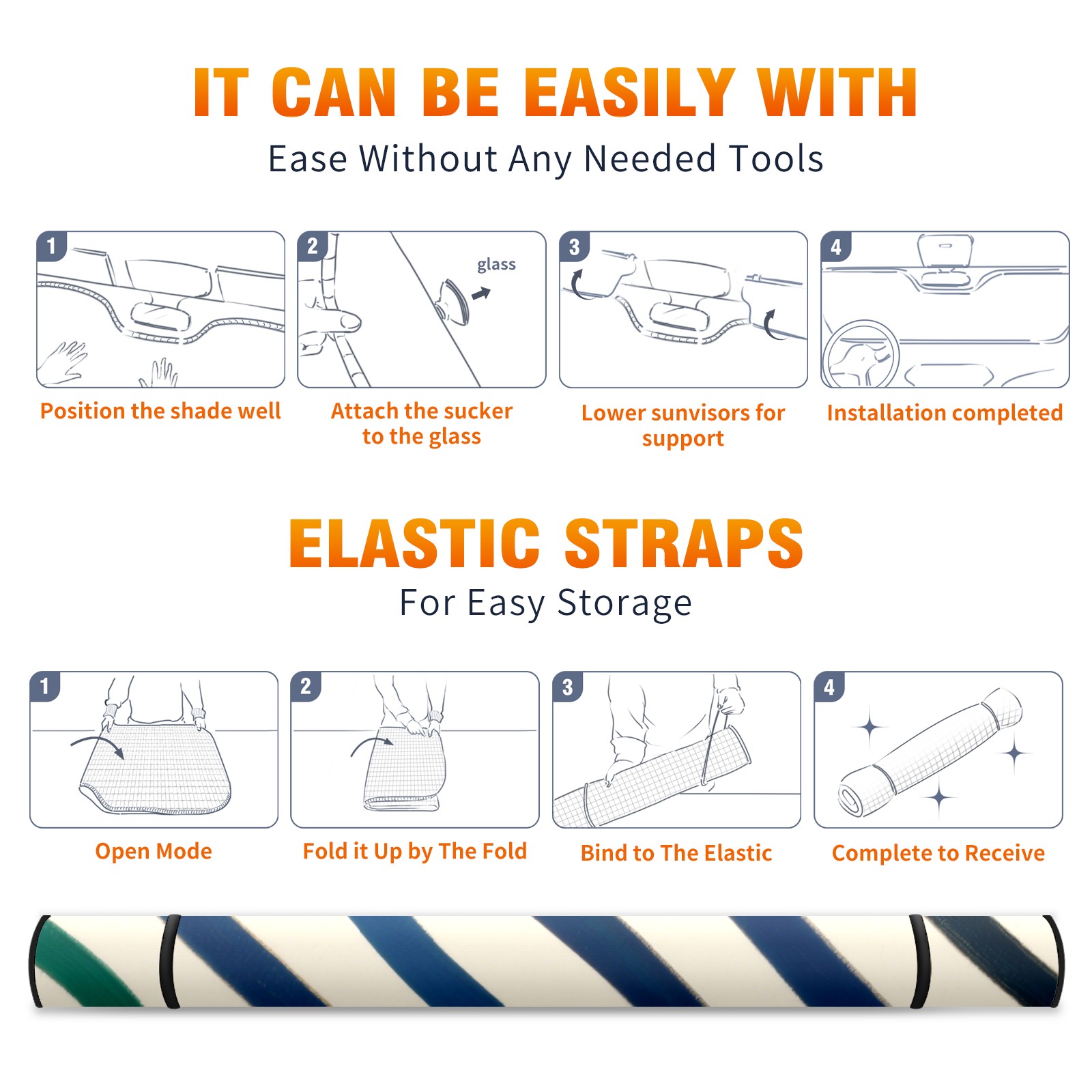 IT CAN BE EASILY WITH

Ease Without Any Needed Tools

1

Position the shade well

2

glass

Attach the sucker to the glass

3

Lower sunvisors for support

4

Installation completed

ELASTIC STRAPS

For Easy Storage

1

Open Mode

2

Fold it Up by The Fold

3

Bind to The Elastic

4

Complete to Receive