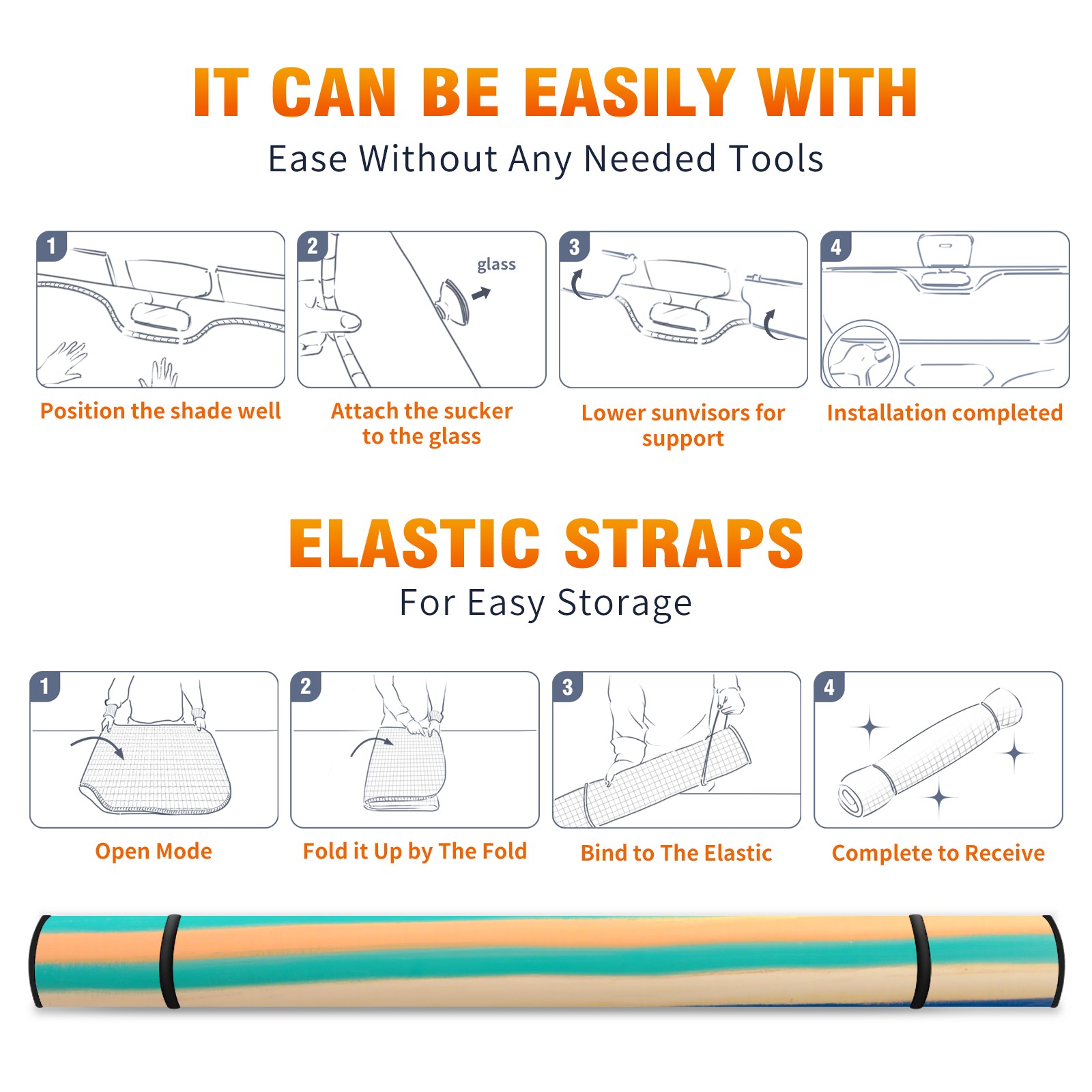 IT CAN BE EASILY WITH

Ease Without Any Needed Tools

1

Position the shade well

2

glass

Attach the sucker to the glass

3

Lower sunvisors for support

4

Installation completed

ELASTIC STRAPS

For Easy Storage

1

Open Mode

2

Fold it Up by The Fold

3

Bind to The Elastic

4

Complete to Receive