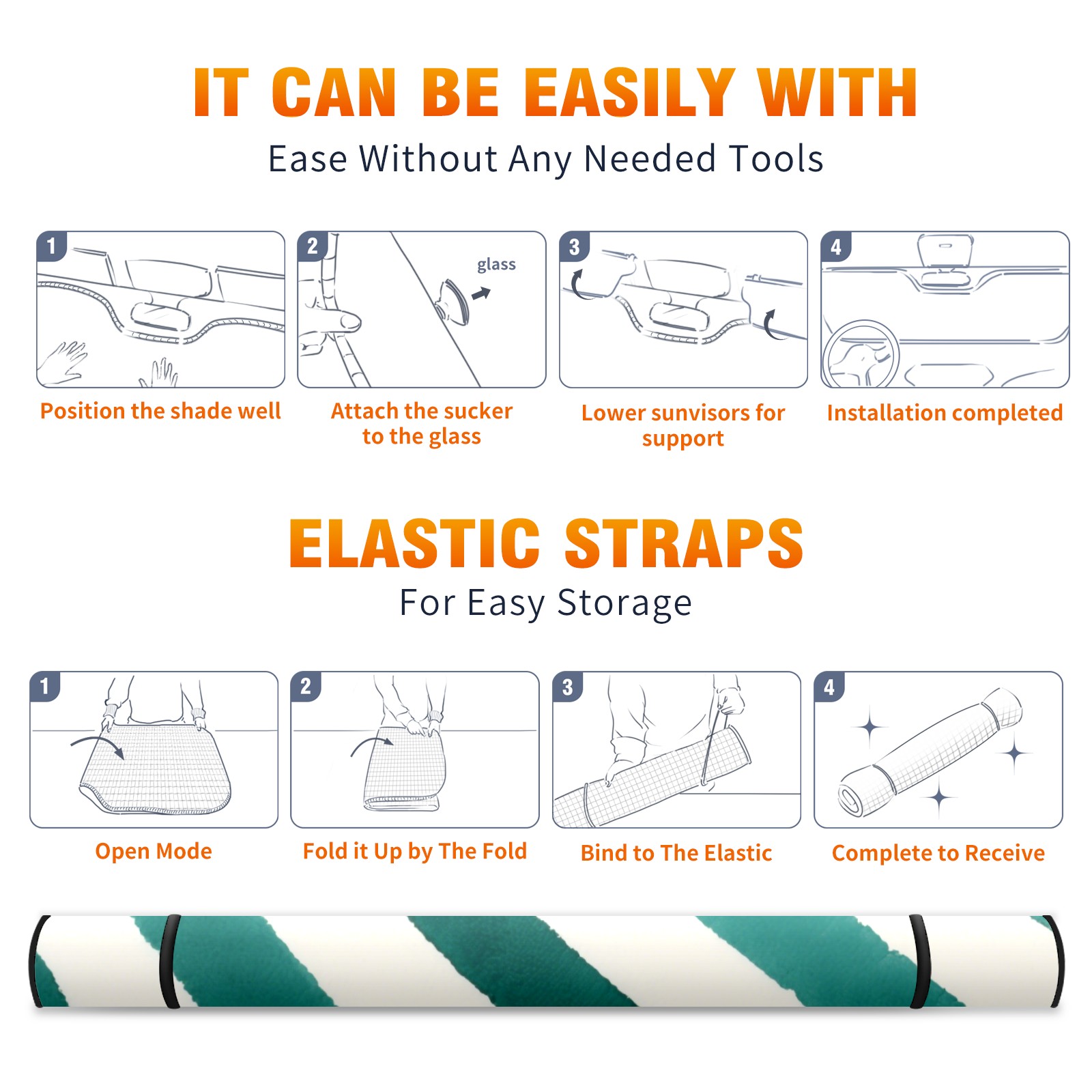 IT CAN BE EASILY WITH

Ease Without Any Needed Tools

1

Position the shade well

2

glass

Attach the sucker to the glass

3

Lower sunvisors for support

4

Installation completed

ELASTIC STRAPS

For Easy Storage

1

Open Mode

2

Fold it Up by The Fold

3

Bind to The Elastic

4

Complete to Receive