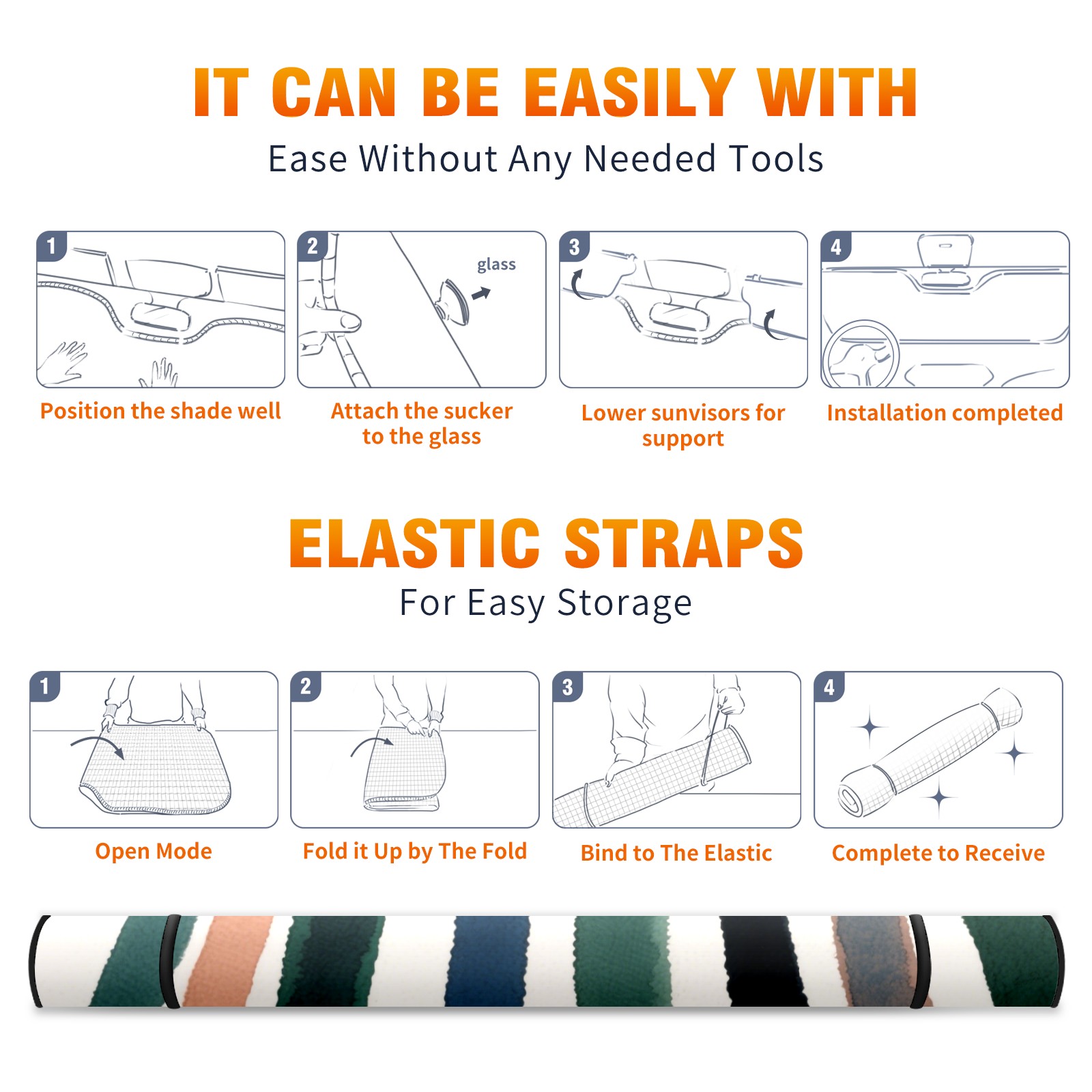 IT CAN BE EASILY WITH
Ease Without Any Needed Tools

1
Position the shade well

2
glass
Attach the sucker to the glass

3
Lower sunvisors for support

4
Installation completed

ELASTIC STRAPS
For Easy Storage

1
Open Mode

2
Fold it Up by The Fold

3
Bind to The Elastic

4
Complete to Receive