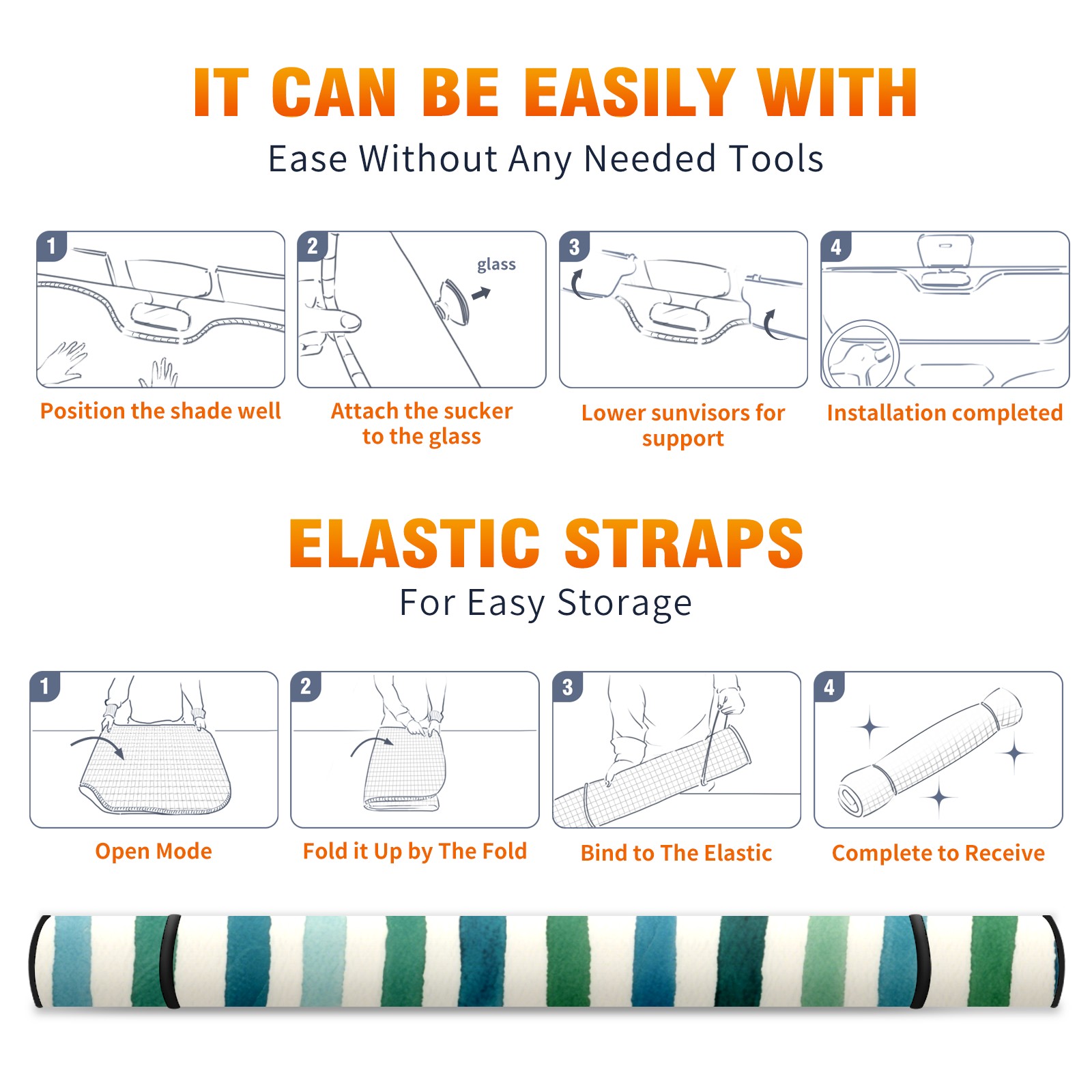 IT CAN BE EASILY WITH

Ease Without Any Needed Tools

1

Position the shade well

2

glass

Attach the sucker to the glass

3

Lower sunvisors for support

4

Installation completed

ELASTIC STRAPS

For Easy Storage

1

Open Mode

2

Fold it Up by The Fold

3

Bind to The Elastic

4

Complete to Receive