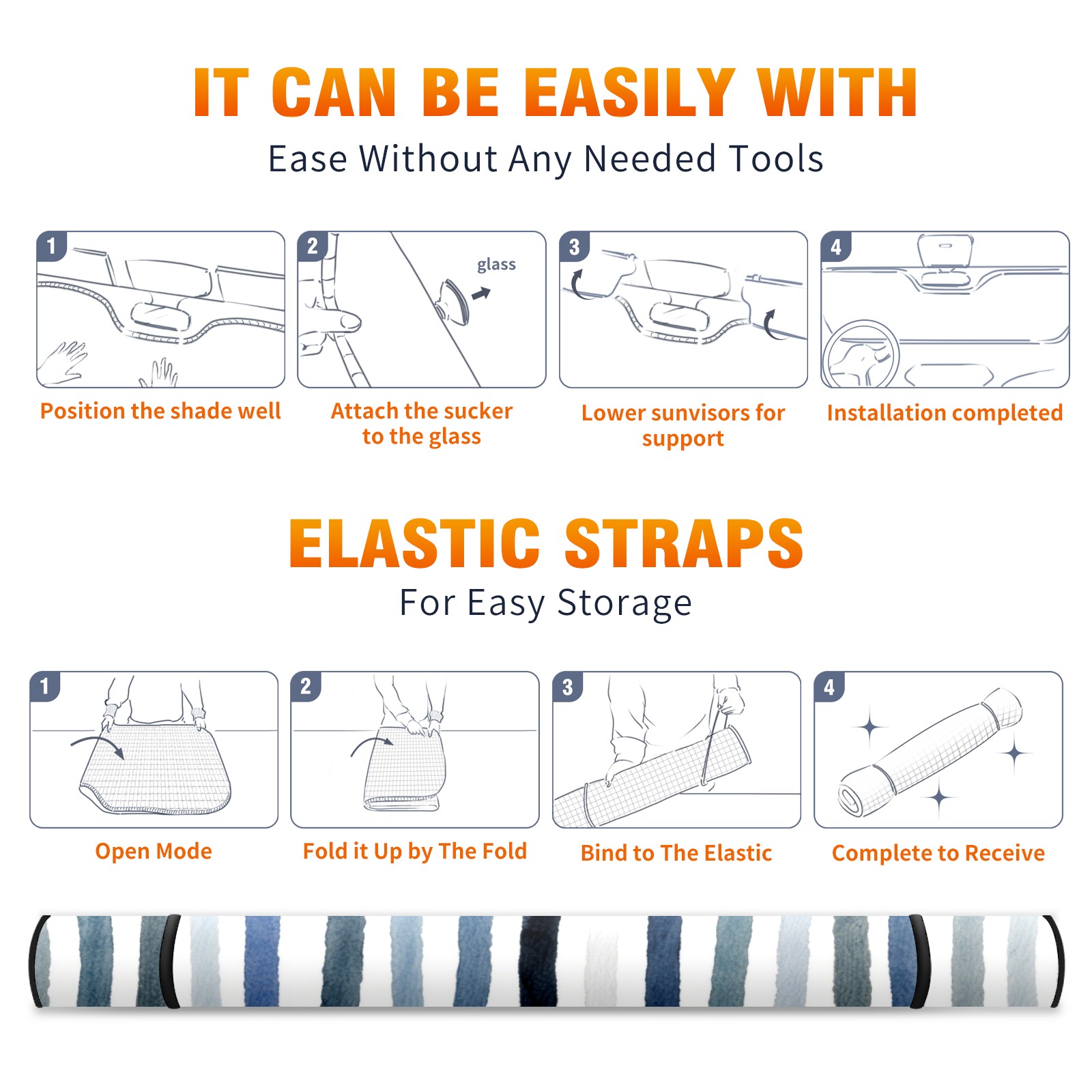 IT CAN BE EASILY WITH

Ease Without Any Needed Tools

1

Position the shade well

2

glass

Attach the sucker to the glass

3

Lower sunvisors for support

4

Installation completed

ELASTIC STRAPS

For Easy Storage

1

Open Mode

2

Fold it Up by The Fold

3

Bind to The Elastic

4

Complete to Receive