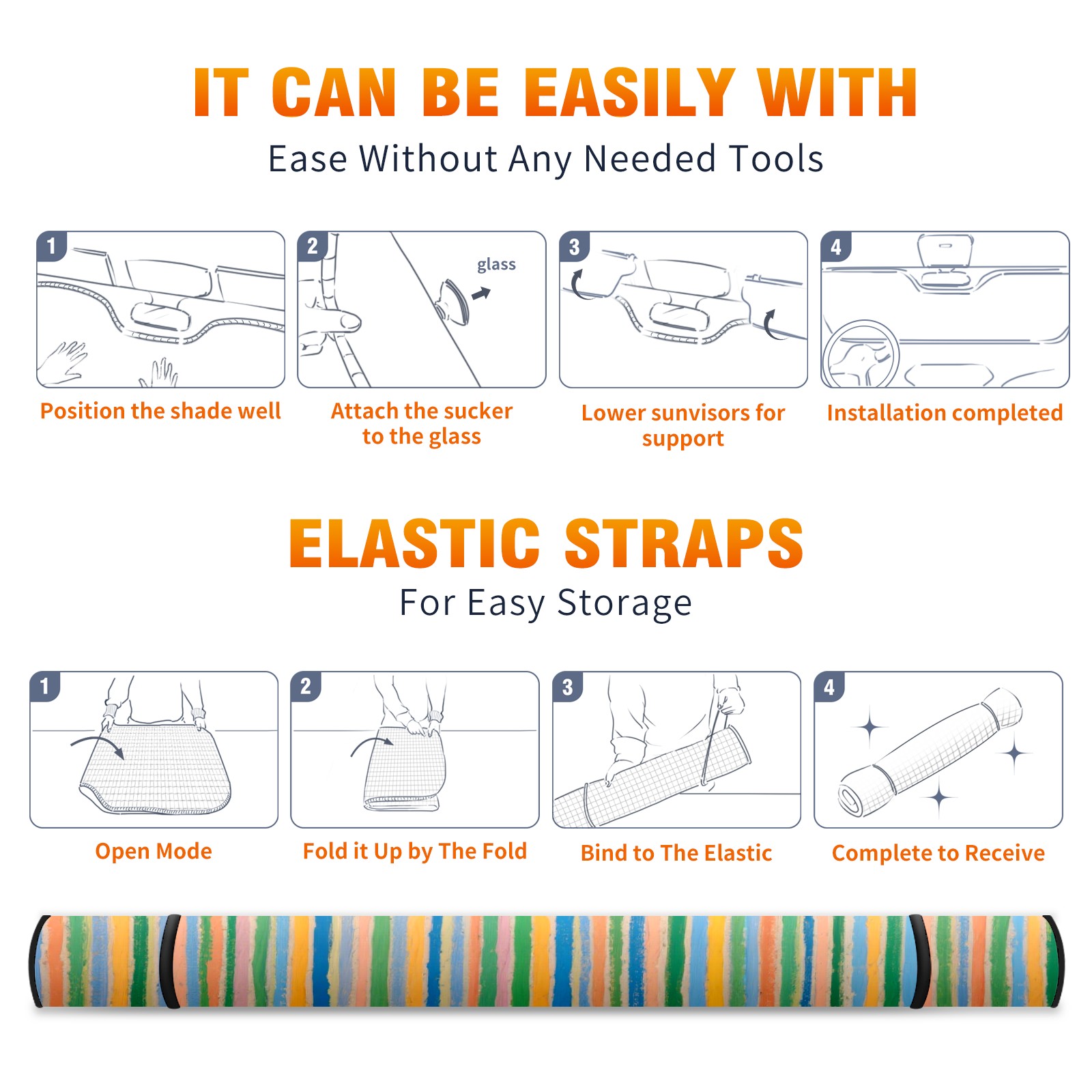 IT CAN BE EASILY WITH

Ease Without Any Needed Tools

1

Position the shade well

2

glass

Attach the sucker to the glass

3

Lower sunvisors for support

4

Installation completed

ELASTIC STRAPS

For Easy Storage

1

Open Mode

2

Fold it Up by The Fold

3

Bind to The Elastic

4

Complete to Receive