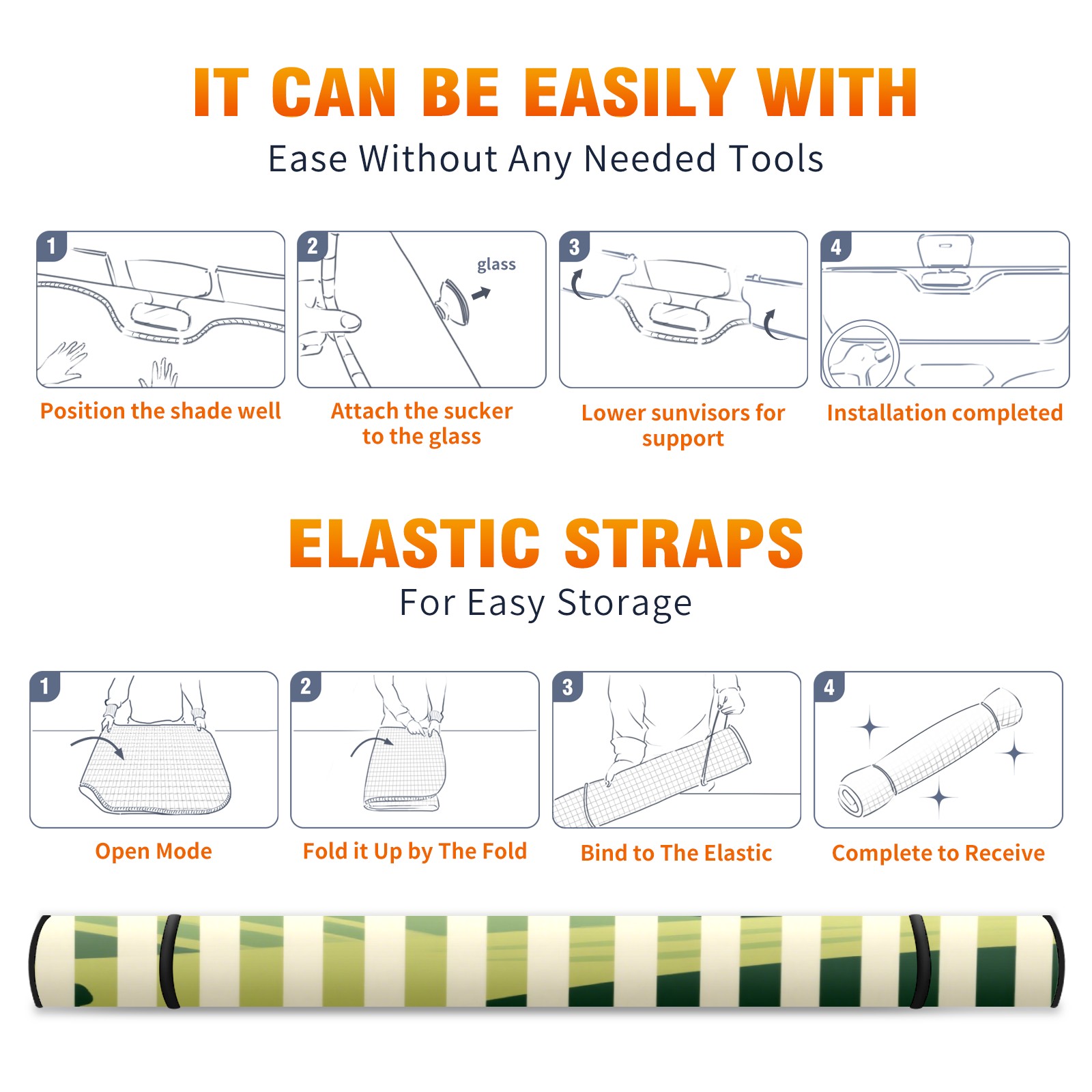 IT CAN BE EASILY WITH

Ease Without Any Needed Tools

1

Position the shade well

2

glass

Attach the sucker to the glass

3

Lower sunvisors for support

4

Installation completed

ELASTIC STRAPS

For Easy Storage

1

Open Mode

2

Fold it Up by The Fold

3

Bind to The Elastic

4

Complete to Receive