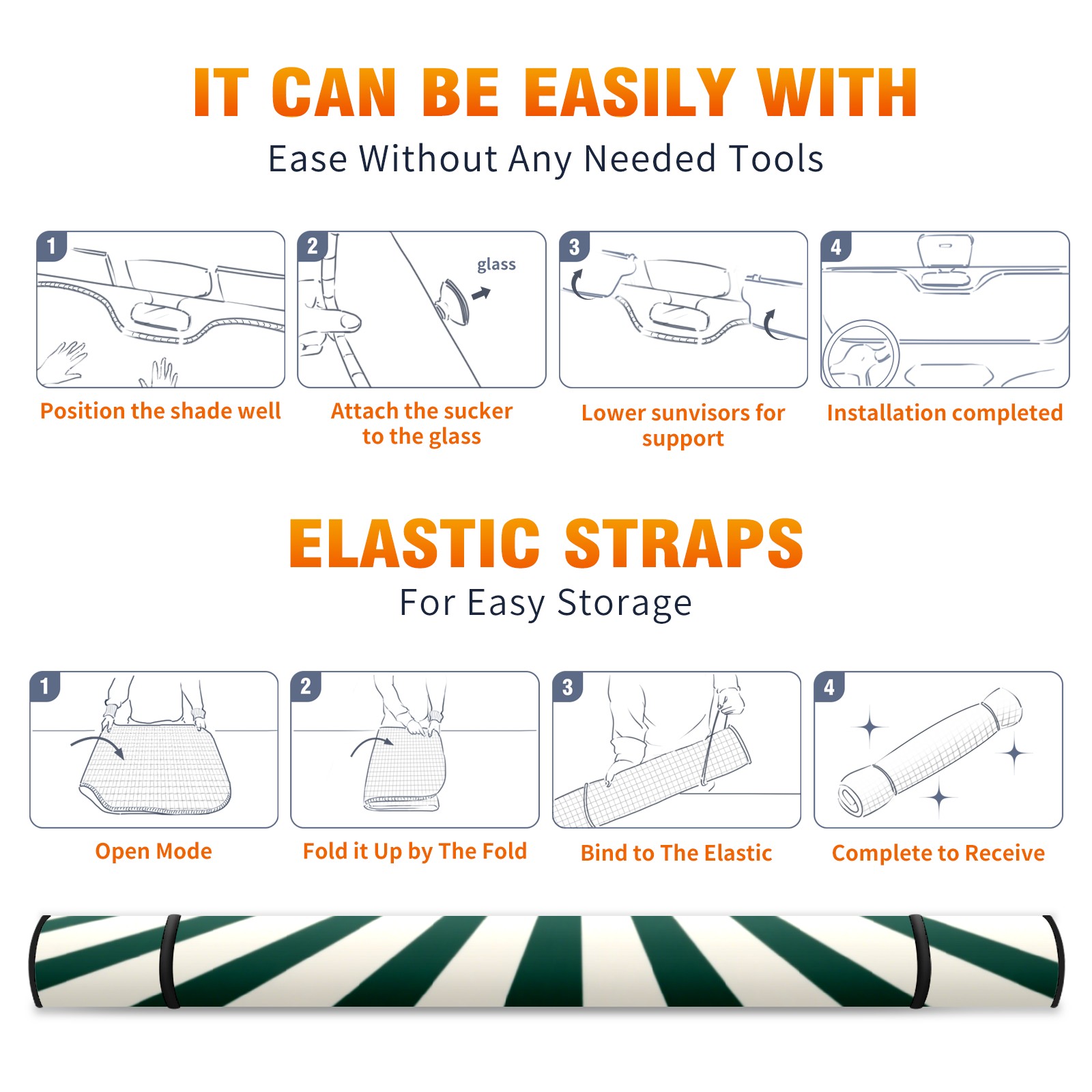 IT CAN BE EASILY WITH
Ease Without Any Needed Tools

1
Position the shade well

2
glass
Attach the sucker to the glass

3
Lower sunvisors for support

4
Installation completed

ELASTIC STRAPS
For Easy Storage

1
Open Mode

2
Fold it Up by The Fold

3
Bind to The Elastic

4
Complete to Receive