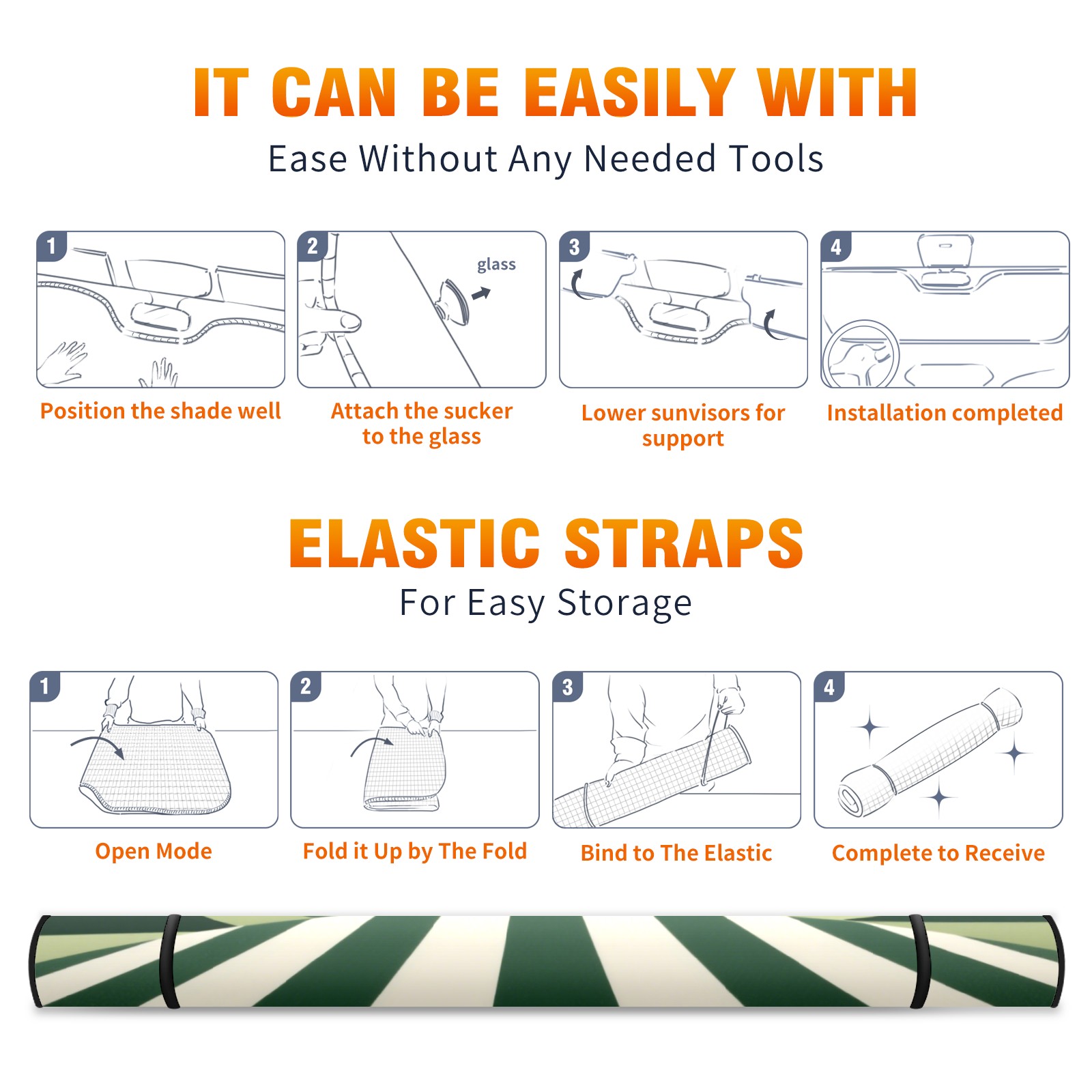 IT CAN BE EASILY WITH
Ease Without Any Needed Tools

1
Position the shade well

2
glass
Attach the sucker to the glass

3
Lower sunvisors for support

4
Installation completed

ELASTIC STRAPS
For Easy Storage

1
Open Mode

2
Fold it Up by The Fold

3
Bind to The Elastic

4
Complete to Receive