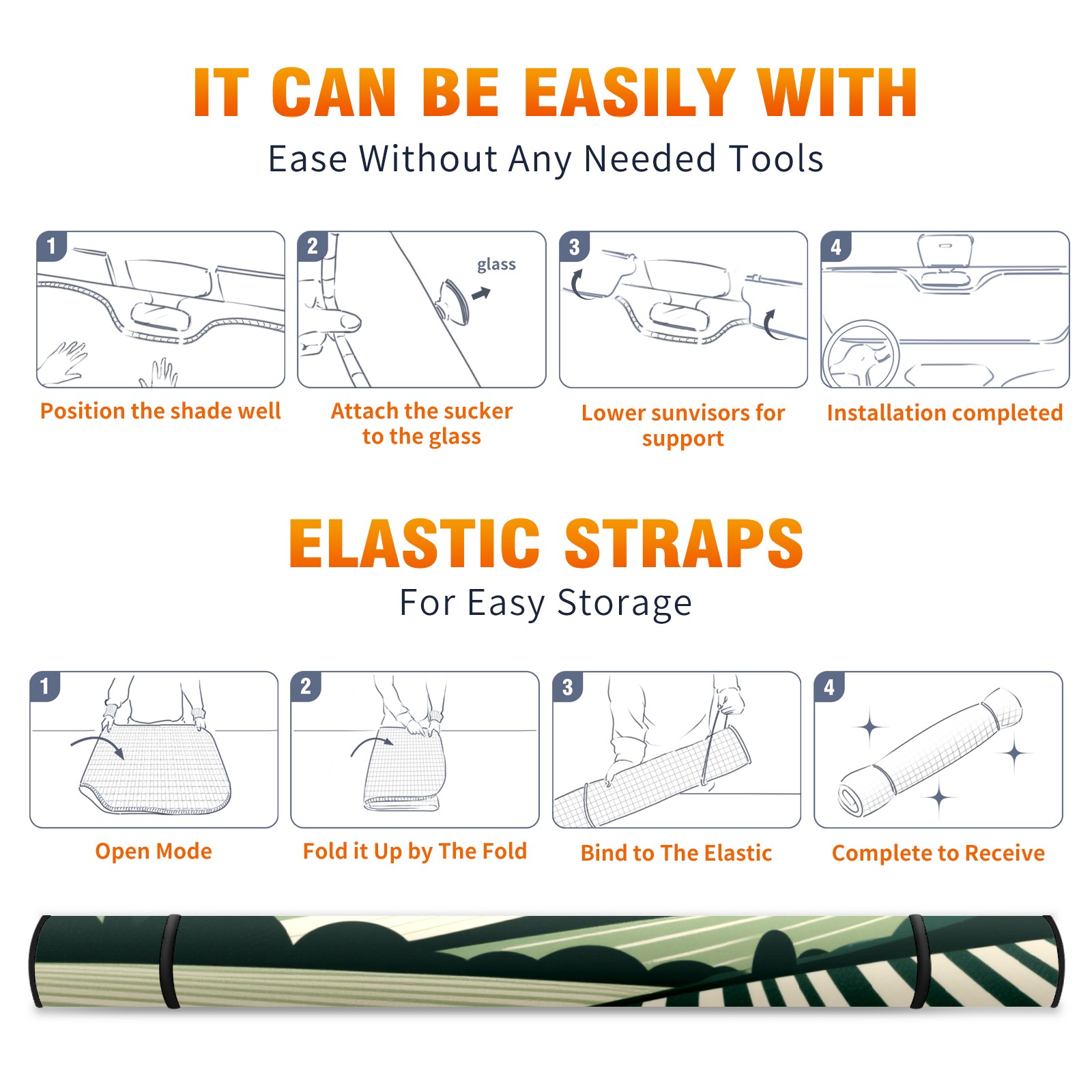 IT CAN BE EASILY WITH
Ease Without Any Needed Tools

1
Position the shade well

2
glass
Attach the sucker to the glass

3
Lower sunvisors for support

4
Installation completed

ELASTIC STRAPS
For Easy Storage

1
Open Mode

2
Fold it Up by The Fold

3
Bind to The Elastic

4
Complete to Receive