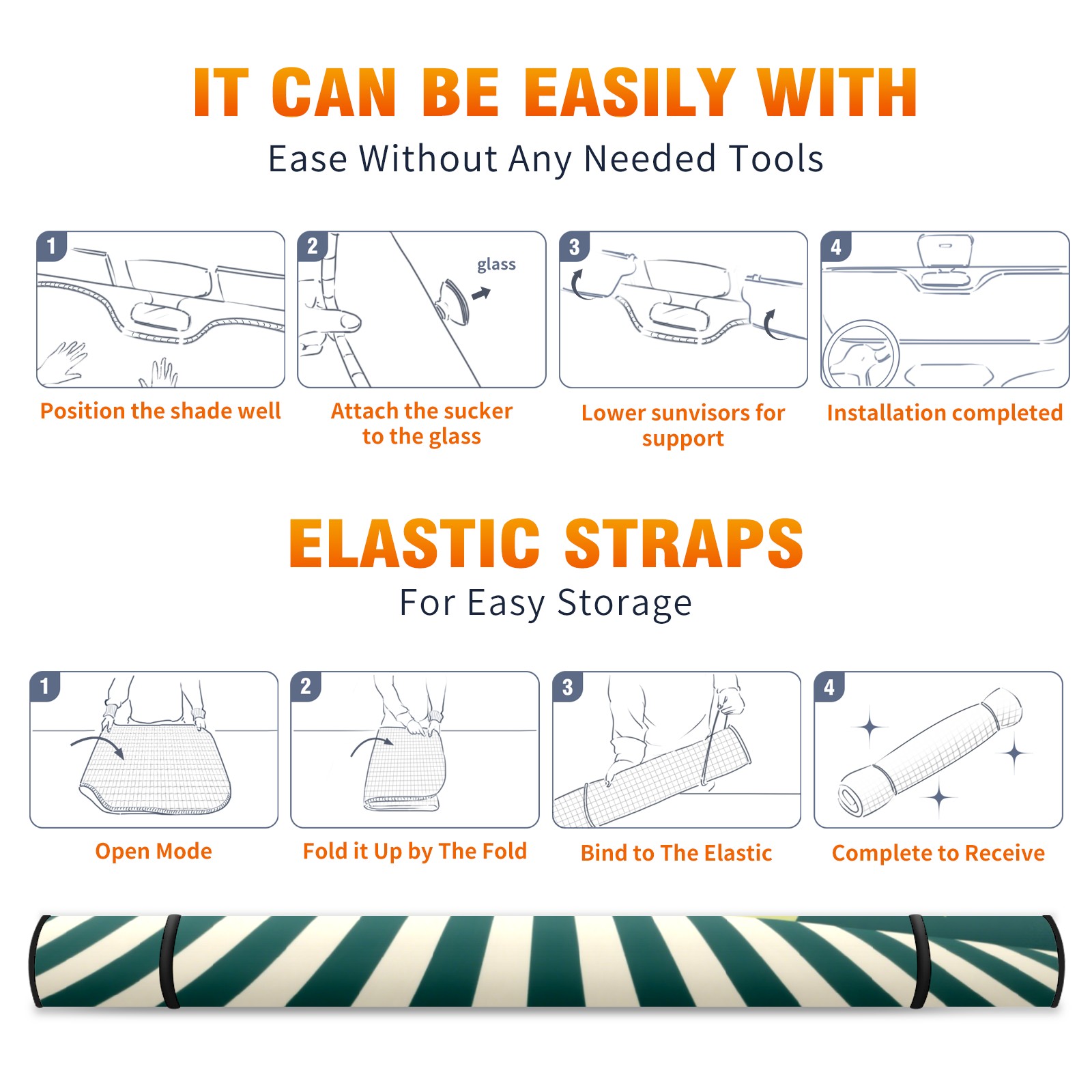 IT CAN BE EASILY WITH
Ease Without Any Needed Tools

1
Position the shade well

2
glass
Attach the sucker to the glass

3
Lower sunvisors for support

4
Installation completed

ELASTIC STRAPS
For Easy Storage

1
Open Mode

2
Fold it Up by The Fold

3
Bind to The Elastic

4
Complete to Receive