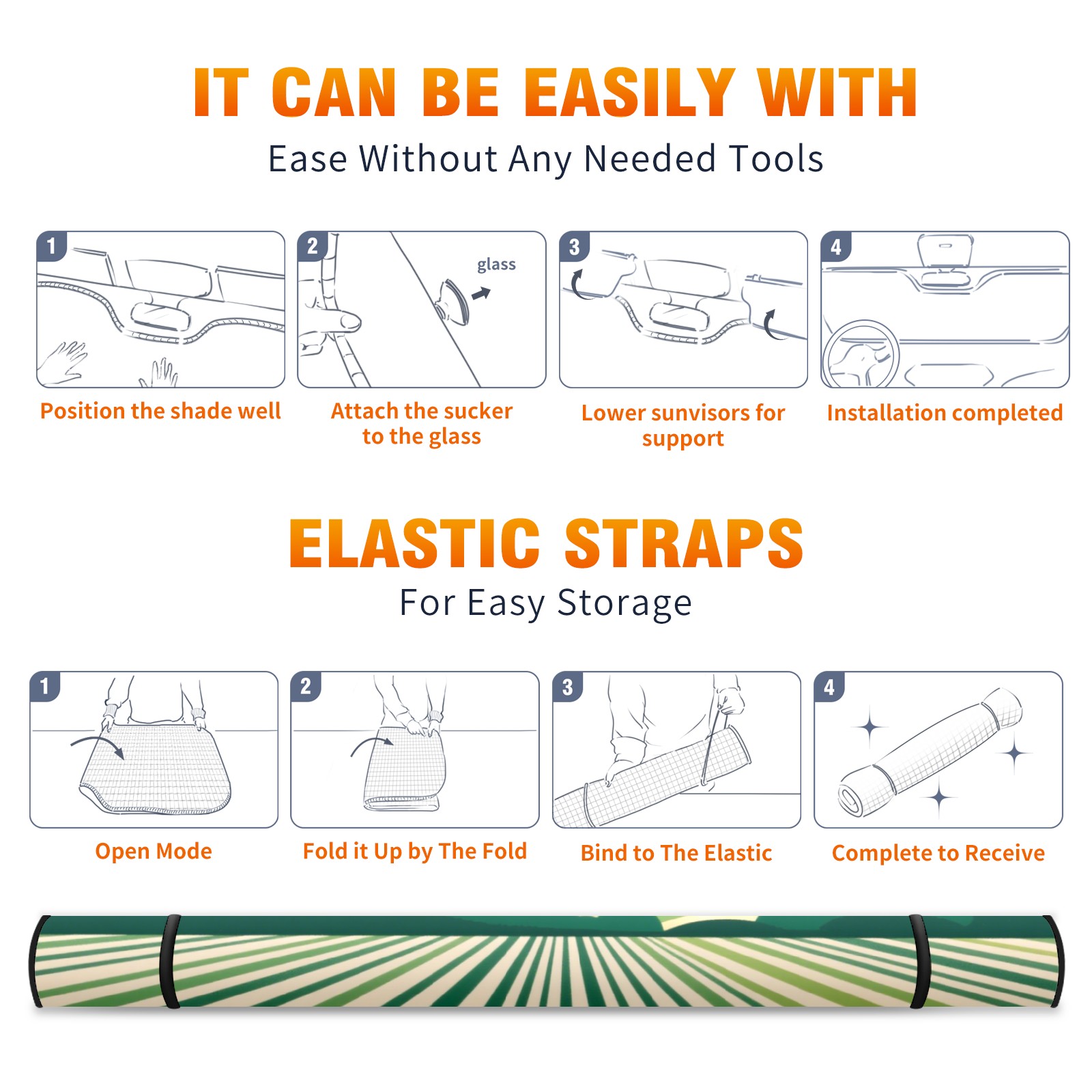 IT CAN BE EASILY WITH
Ease Without Any Needed Tools

1
Position the shade well

2
glass
Attach the sucker to the glass

3
Lower sunvisors for support

4
Installation completed

ELASTIC STRAPS
For Easy Storage

1
Open Mode

2
Fold it Up by The Fold

3
Bind to The Elastic

4
Complete to Receive