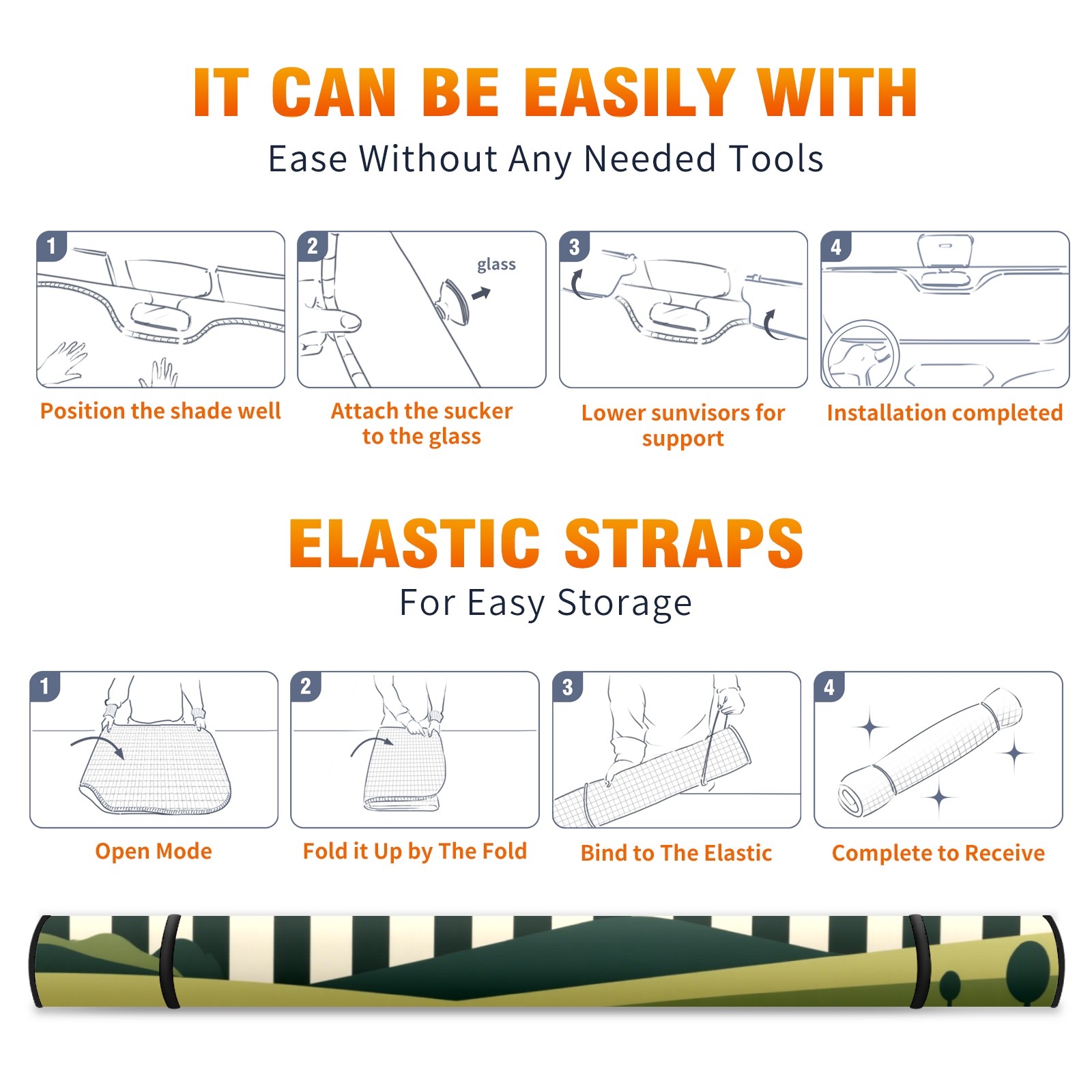 IT CAN BE EASILY WITH

Ease Without Any Needed Tools

1

Position the shade well

2

glass

Attach the sucker to the glass

3

Lower sunvisors for support

4

Installation completed

ELASTIC STRAPS

For Easy Storage

1

Open Mode

2

Fold it Up by The Fold

3

Bind to The Elastic

4

Complete to Receive