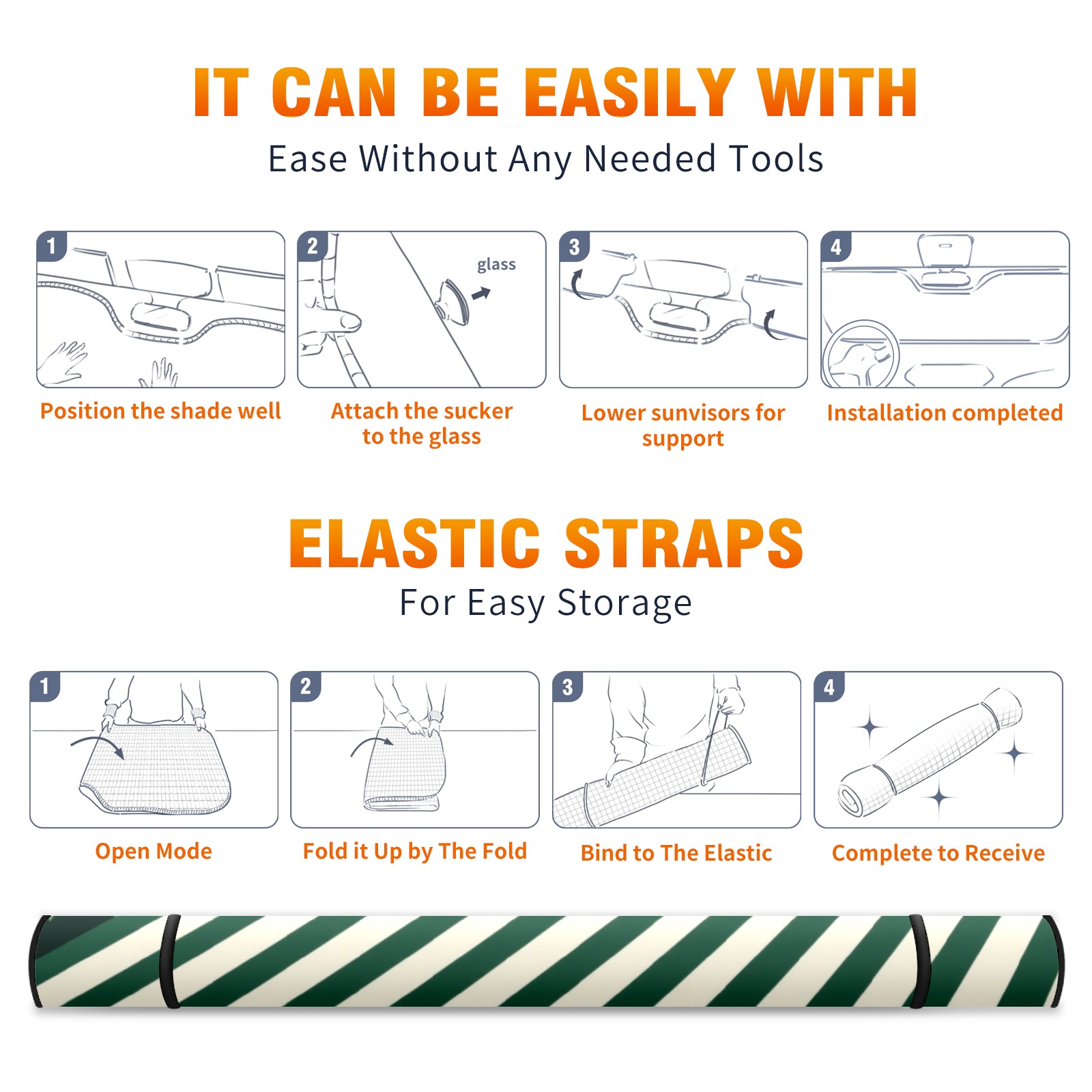 IT CAN BE EASILY WITH

Ease Without Any Needed Tools

1

Position the shade well

2

glass

Attach the sucker to the glass

3

Lower sunvisors for support

4

Installation completed

ELASTIC STRAPS

For Easy Storage

1

Open Mode

2

Fold it Up by The Fold

3

Bind to The Elastic

4

Complete to Receive