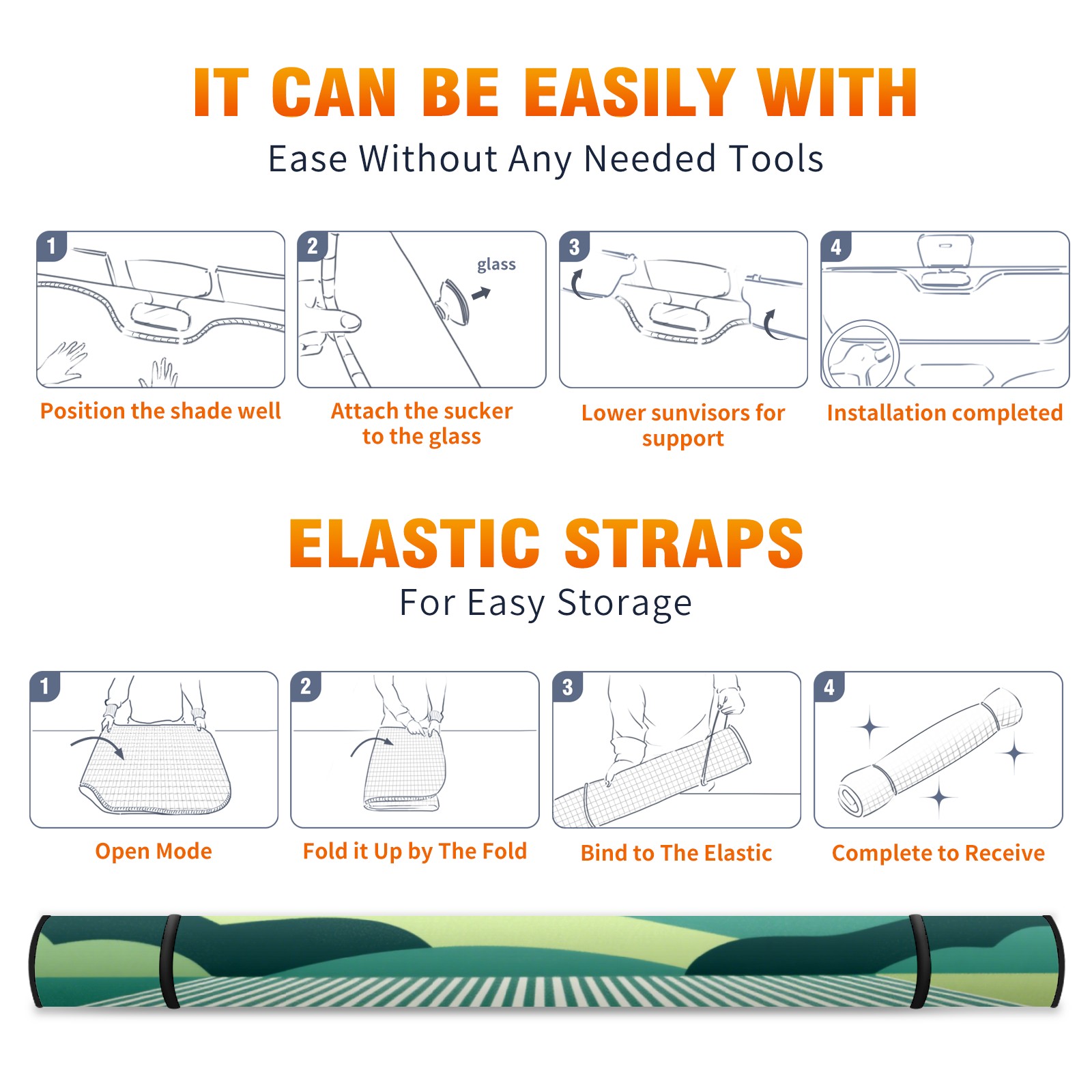 IT CAN BE EASILY WITH

Ease Without Any Needed Tools

1

Position the shade well

2

glass

Attach the sucker to the glass

3

Lower sunvisors for support

4

Installation completed

ELASTIC STRAPS

For Easy Storage

1

Open Mode

2

Fold it Up by The Fold

3

Bind to The Elastic

4

Complete to Receive