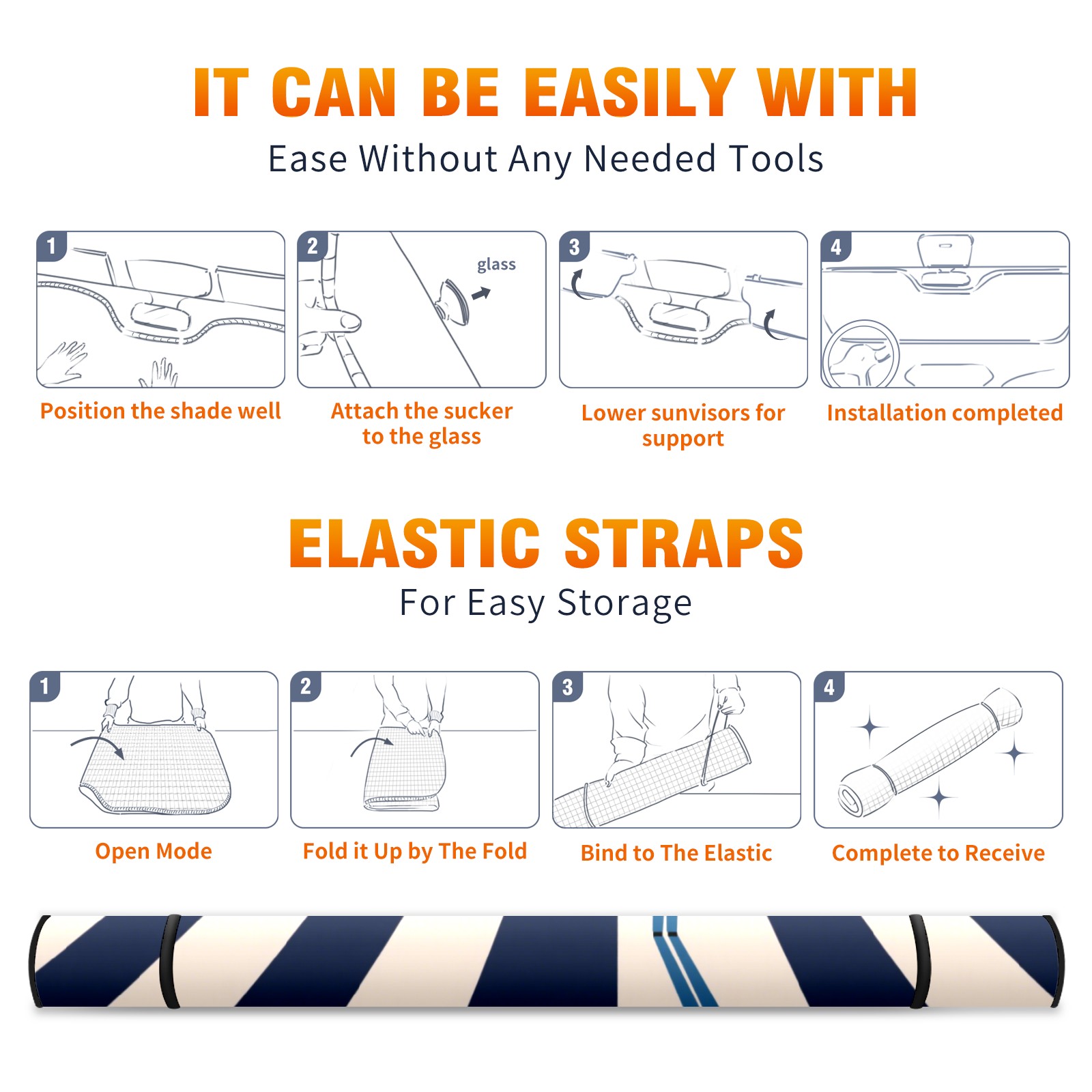 IT CAN BE EASILY WITH

Ease Without Any Needed Tools

1

Position the shade well

2

glass

Attach the sucker to the glass

3

Lower sunvisors for support

4

Installation completed

ELASTIC STRAPS

For Easy Storage

1

Open Mode

2

Fold it Up by The Fold

3

Bind to The Elastic

4

Complete to Receive