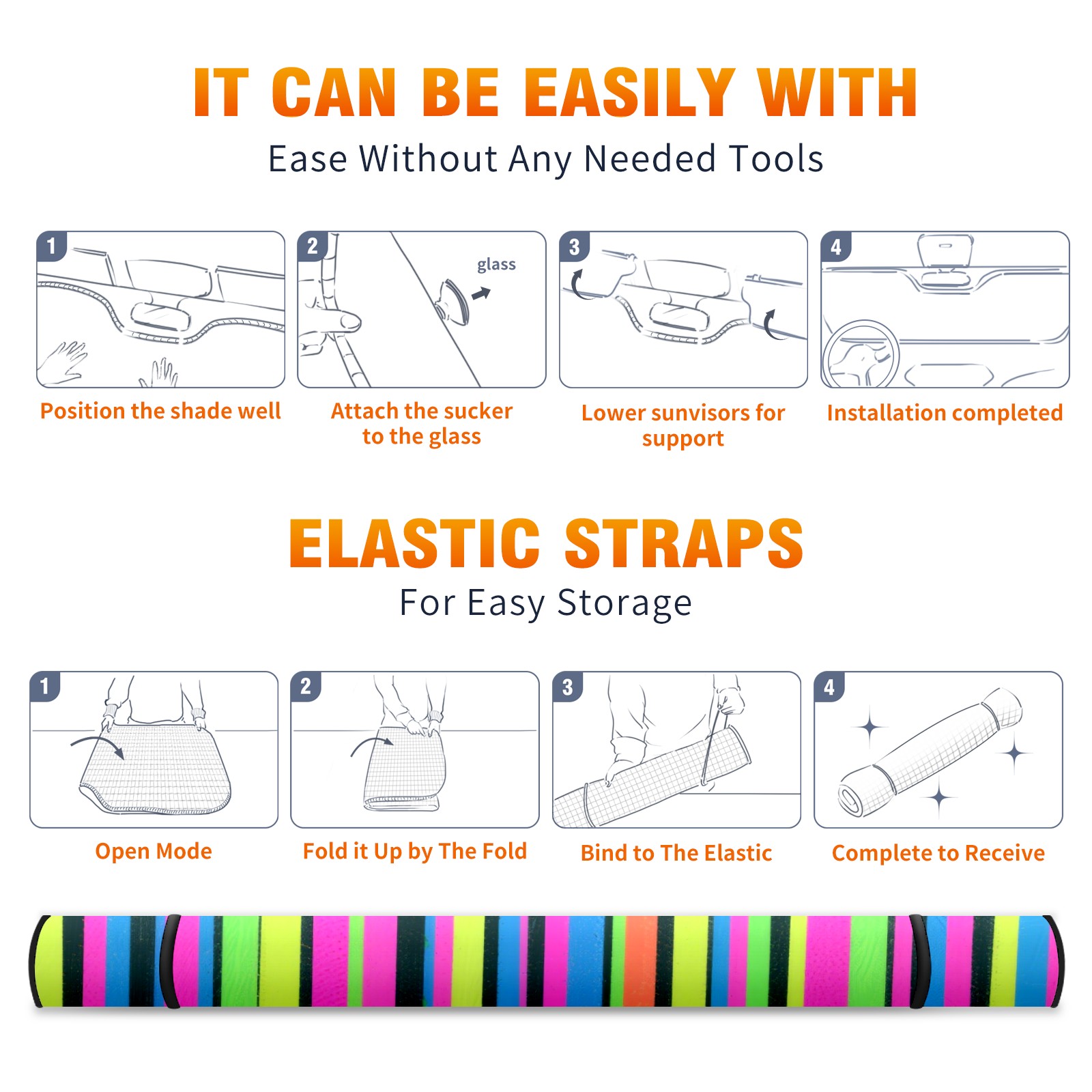 IT CAN BE EASILY WITH

Ease Without Any Needed Tools

1

Position the shade well

2

glass

Attach the sucker to the glass

3

Lower sunvisors for support

4

Installation completed

ELASTIC STRAPS

For Easy Storage

1

Open Mode

2

Fold it Up by The Fold

3

Bind to The Elastic

4

Complete to Receive