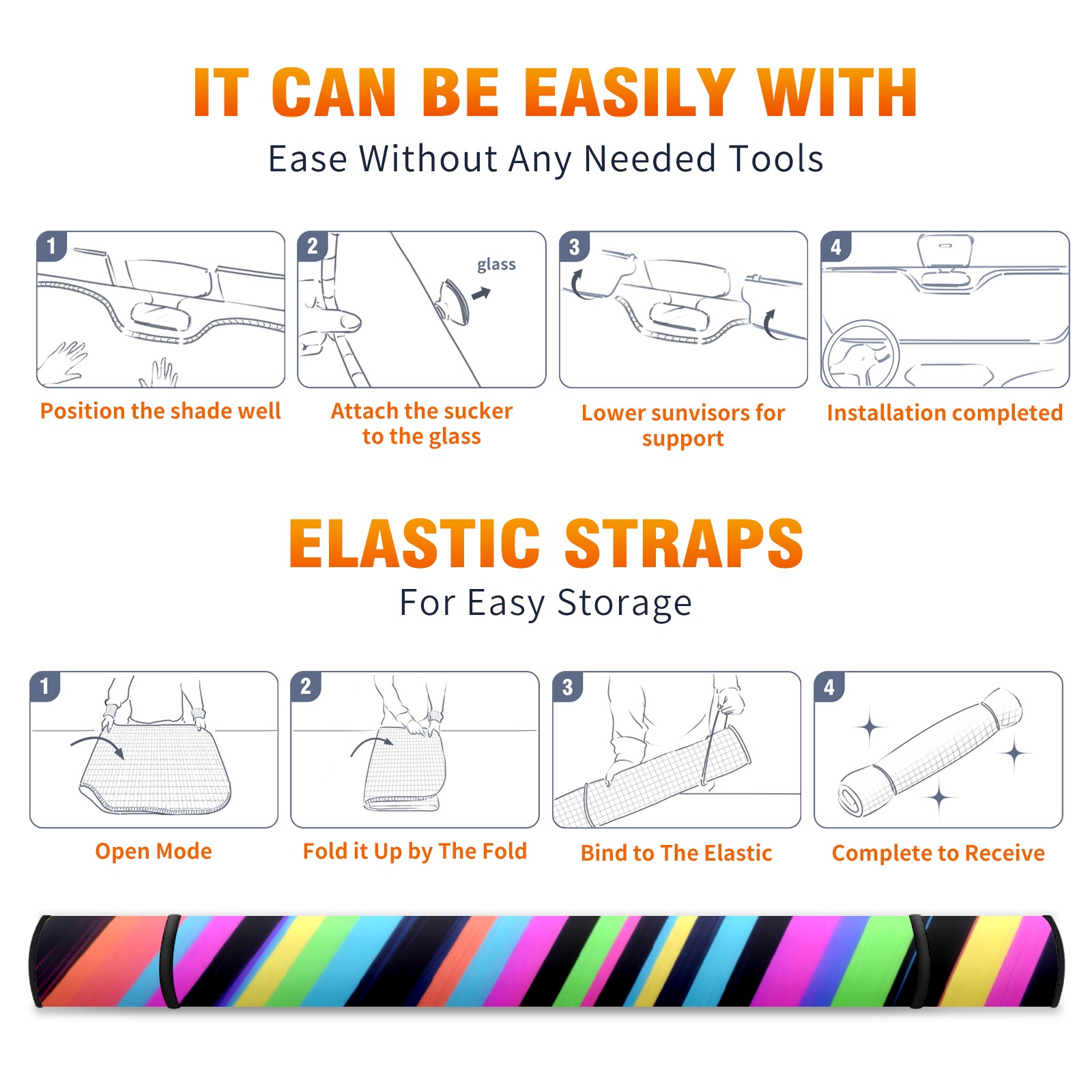 IT CAN BE EASILY WITH

Ease Without Any Needed Tools

1

Position the shade well

2

glass

Attach the sucker to the glass

3

Lower sunvisors for support

4

Installation completed

ELASTIC STRAPS

For Easy Storage

1

Open Mode

2

Fold it Up by The Fold

3

Bind to The Elastic

4

Complete to Receive