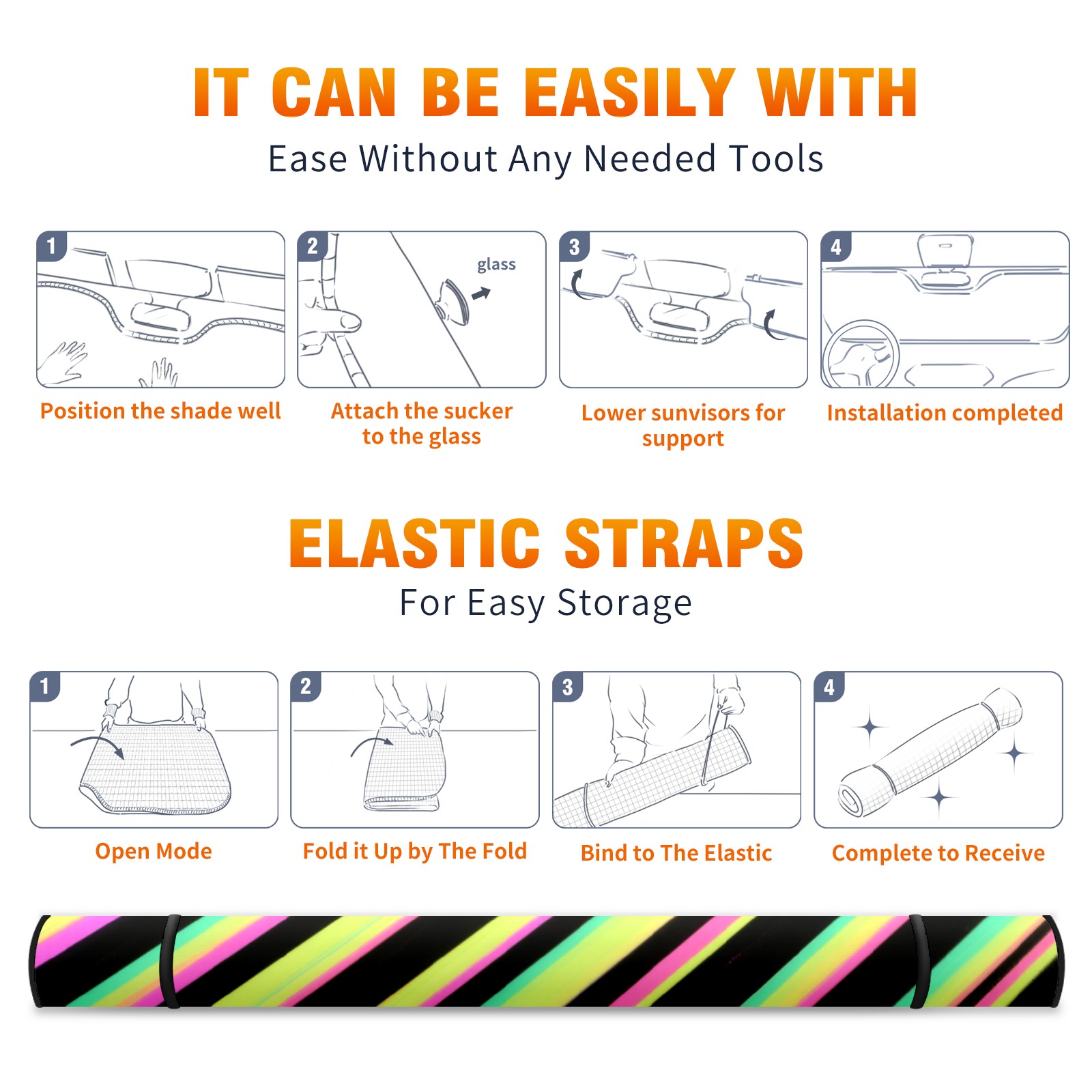 IT CAN BE EASILY WITH

Ease Without Any Needed Tools

1

Position the shade well

2

glass

Attach the sucker to the glass

3

Lower sunvisors for support

4

Installation completed

ELASTIC STRAPS

For Easy Storage

1

Open Mode

2

Fold it Up by The Fold

3

Bind to The Elastic

4

Complete to Receive