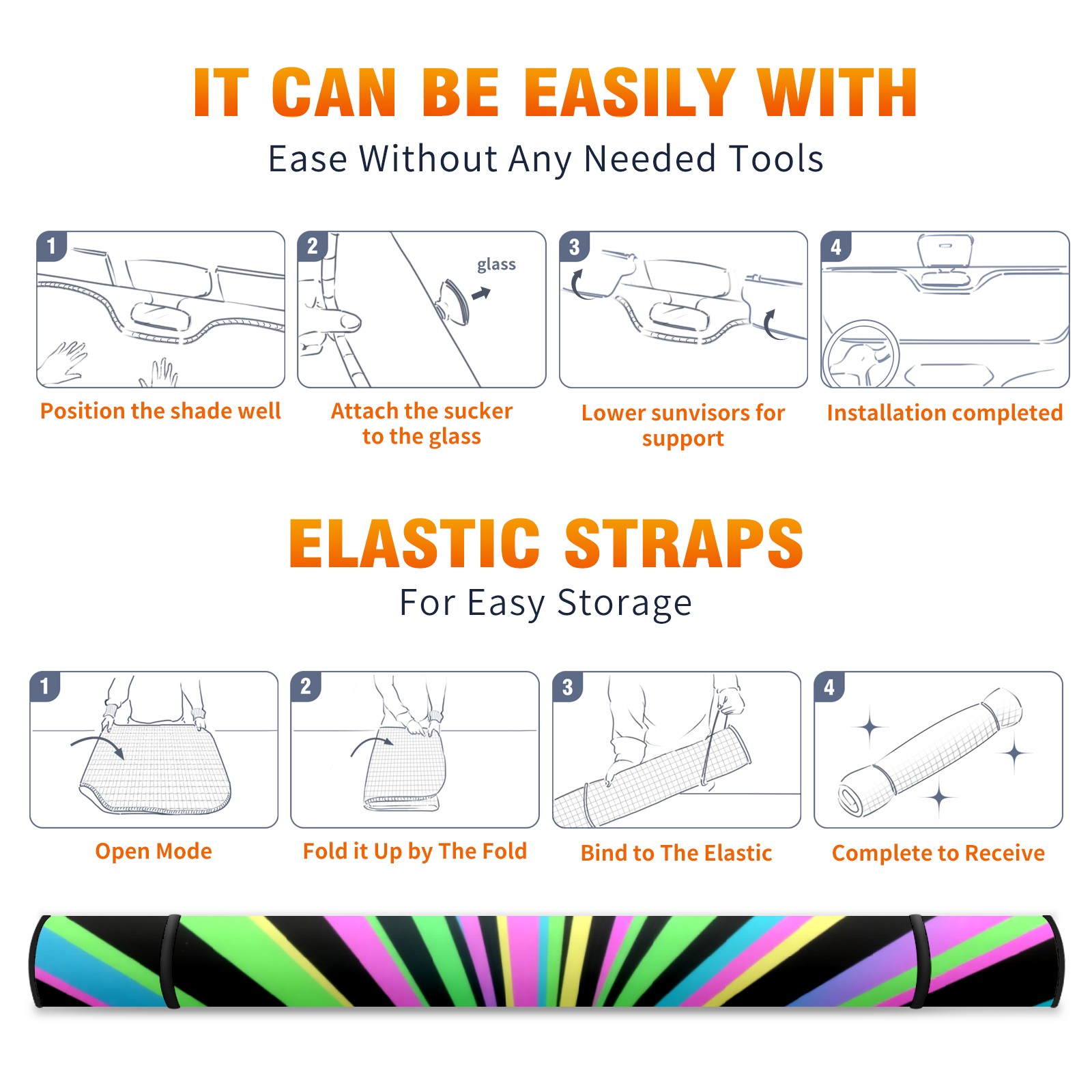 IT CAN BE EASILY WITH
Ease Without Any Needed Tools

1
Position the shade well

2
glass
Attach the sucker to the glass

3
Lower sunvisors for support

4
Installation completed

ELASTIC STRAPS
For Easy Storage

1
Open Mode

2
Fold it Up by The Fold

3
Bind to The Elastic

4
Complete to Receive