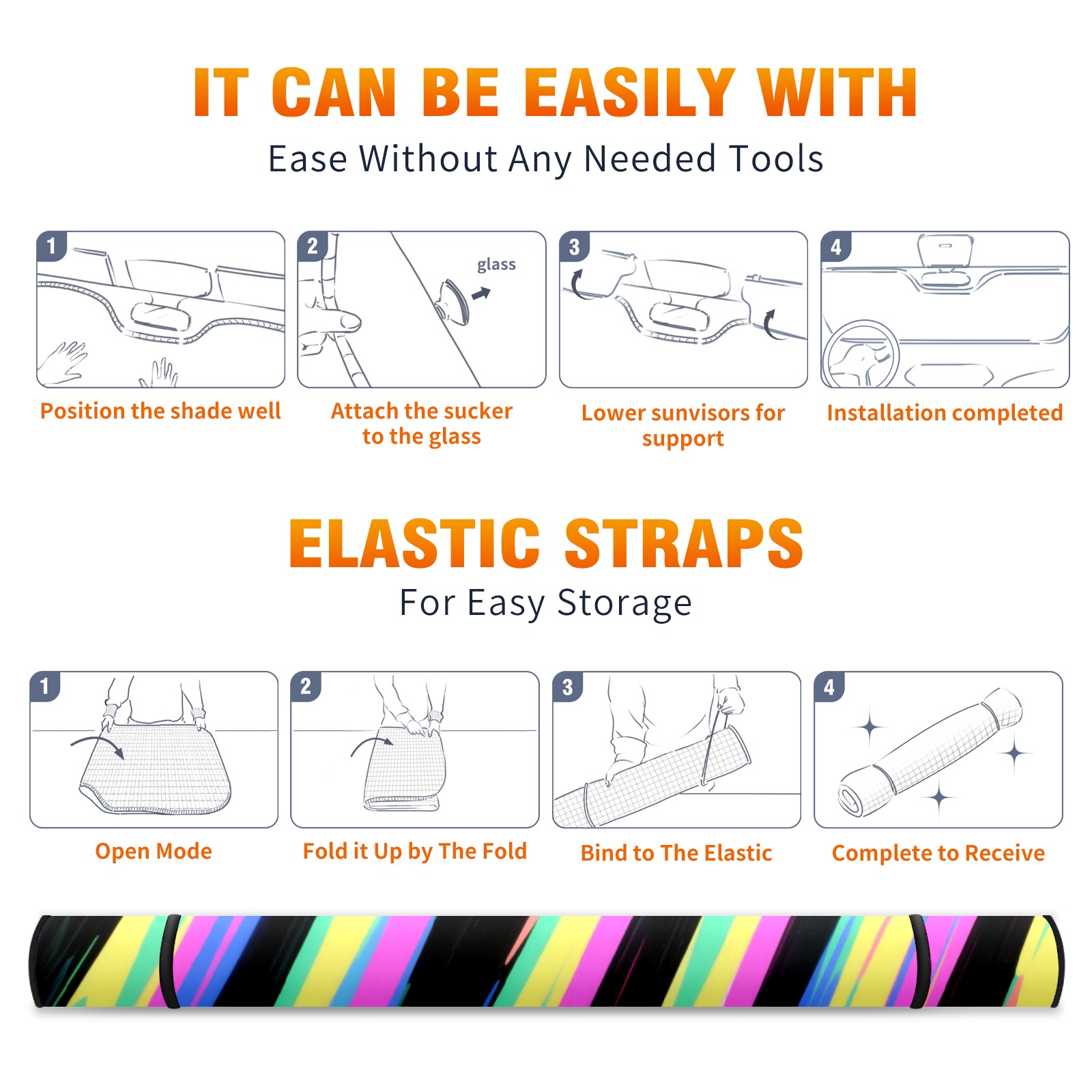 IT CAN BE EASILY WITH
Ease Without Any Needed Tools

1
Position the shade well

2
glass
Attach the sucker to the glass

3
Lower sunvisors for support

4
Installation completed

ELASTIC STRAPS
For Easy Storage

1
Open Mode

2
Fold it Up by The Fold

3
Bind to The Elastic

4
Complete to Receive