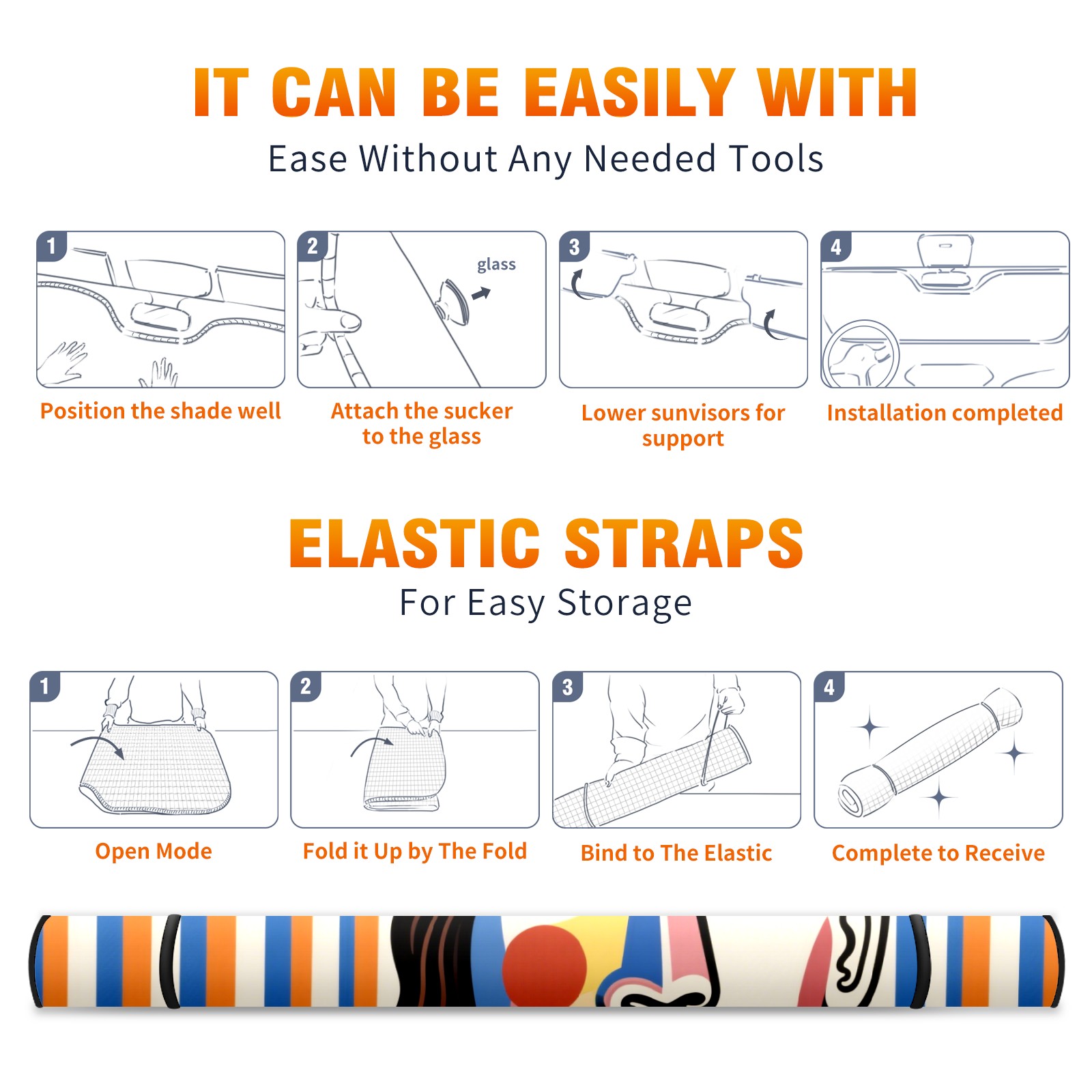 IT CAN BE EASILY WITH

Ease Without Any Needed Tools

1

Position the shade well

2

glass

Attach the sucker to the glass

3

Lower sunvisors for support

4

Installation completed

ELASTIC STRAPS

For Easy Storage

1

Open Mode

2

Fold it Up by The Fold

3

Bind to The Elastic

4

Complete to Receive