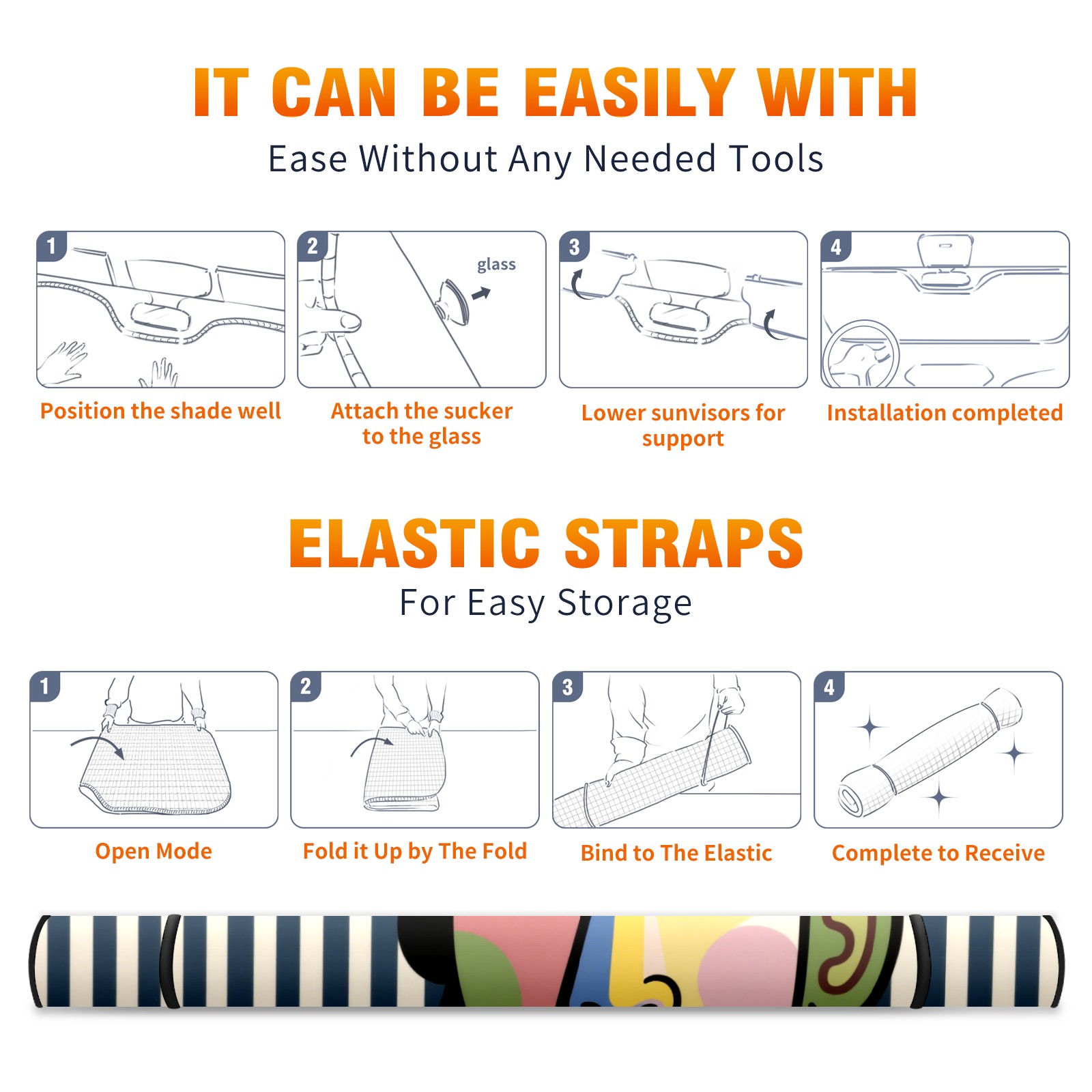 IT CAN BE EASILY WITH

Ease Without Any Needed Tools

1

Position the shade well

2

glass

Attach the sucker to the glass

3

Lower sunvisors for support

4

Installation completed

ELASTIC STRAPS

For Easy Storage

1

Open Mode

2

Fold it Up by The Fold

3

Bind to The Elastic

4

Complete to Receive