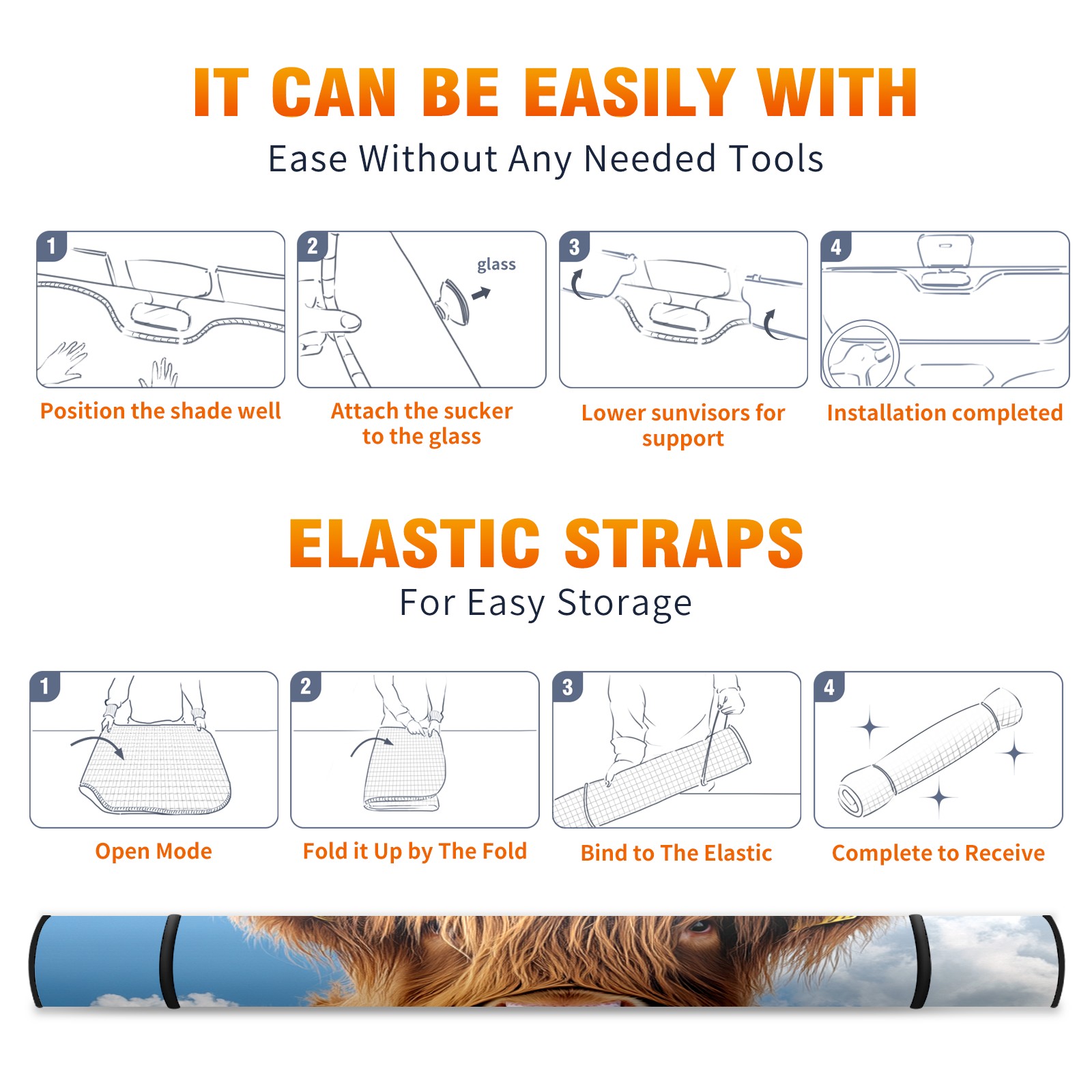 IT CAN BE EASILY WITH
Ease Without Any Needed Tools

1
Position the shade well

2
glass
Attach the sucker to the glass

3
Lower sunvisors for support

4
Installation completed

ELASTIC STRAPS
For Easy Storage

1
Open Mode

2
Fold it Up by The Fold

3
Bind to The Elastic

4
Complete to Receive