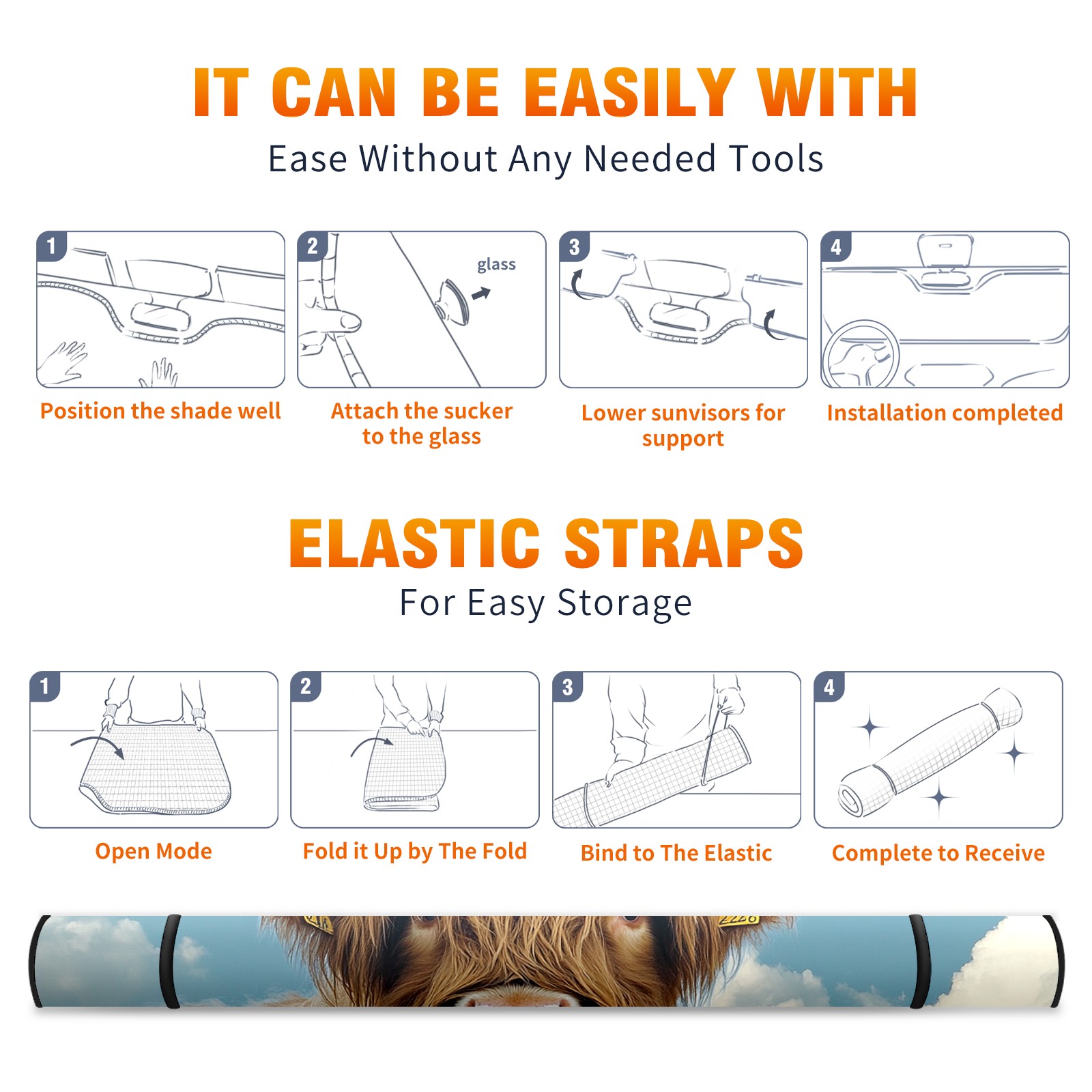 IT CAN BE EASILY WITH
Ease Without Any Needed Tools

1
Position the shade well

2
glass
Attach the sucker to the glass

3
Lower sunvisors for support

4
Installation completed

ELASTIC STRAPS
For Easy Storage

1
Open Mode

2
Fold it Up by The Fold

3
Bind to The Elastic

4
Complete to Receive