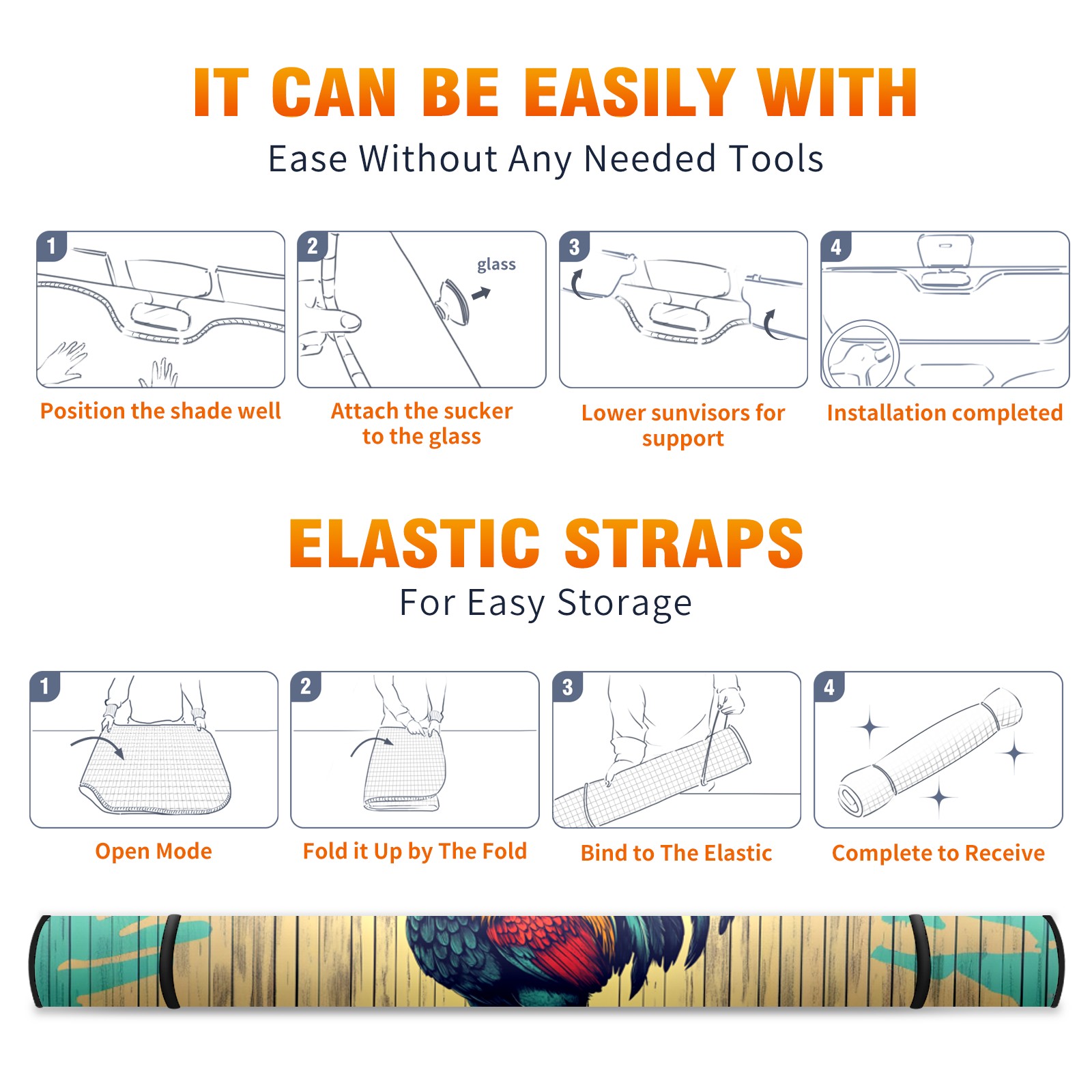 IT CAN BE EASILY WITH
Ease Without Any Needed Tools

1
Position the shade well

2
glass
Attach the sucker to the glass

3
Lower sunvisors for support

4
Installation completed

ELASTIC STRAPS
For Easy Storage

1
Open Mode

2
Fold it Up by The Fold

3
Bind to The Elastic

4
Complete to Receive