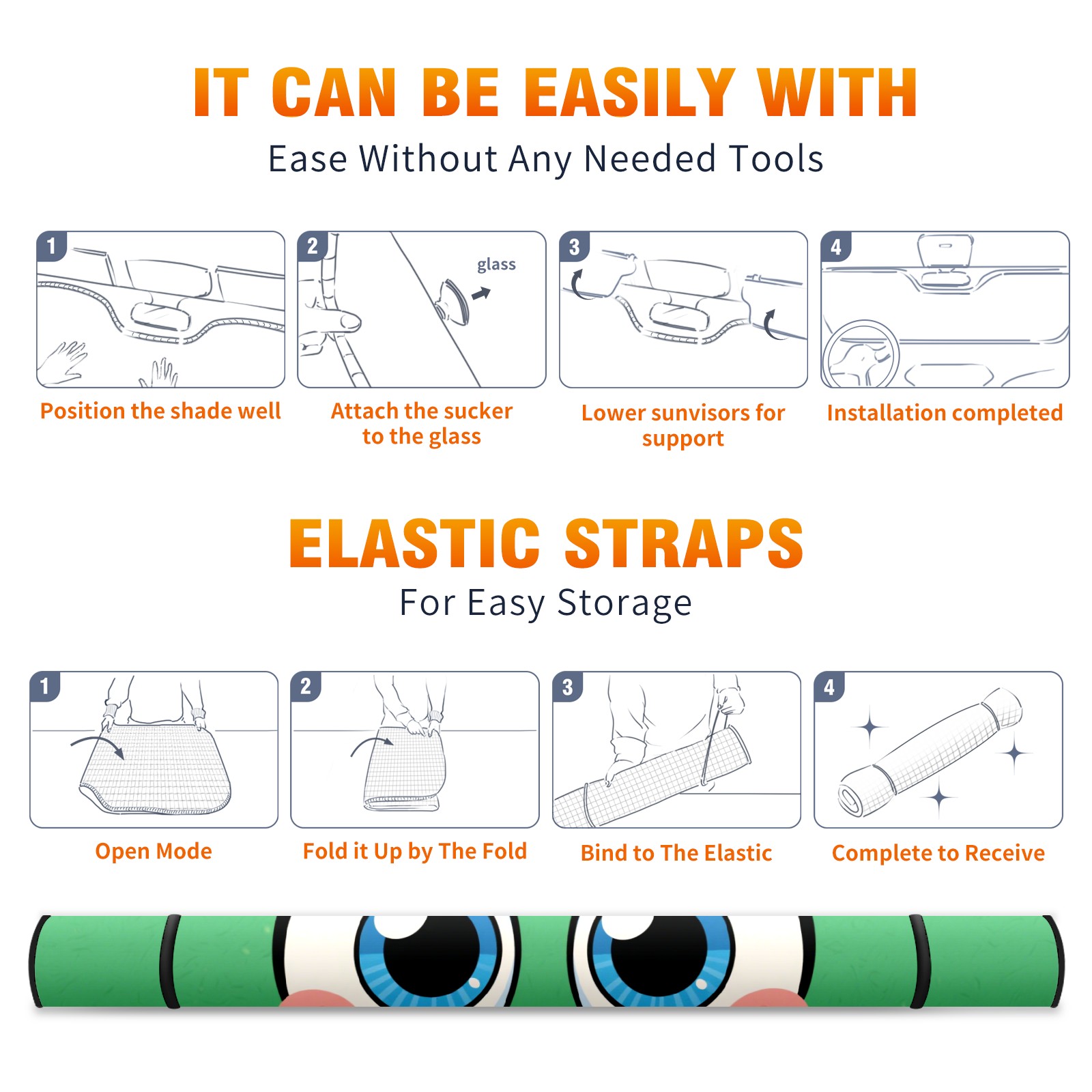 IT CAN BE EASILY WITH

Ease Without Any Needed Tools

1

Position the shade well

2

glass

Attach the sucker to the glass

3

Lower sunvisors for support

4

Installation completed

ELASTIC STRAPS

For Easy Storage

1

Open Mode

2

Fold it Up by The Fold

3

Bind to The Elastic

4

Complete to Receive