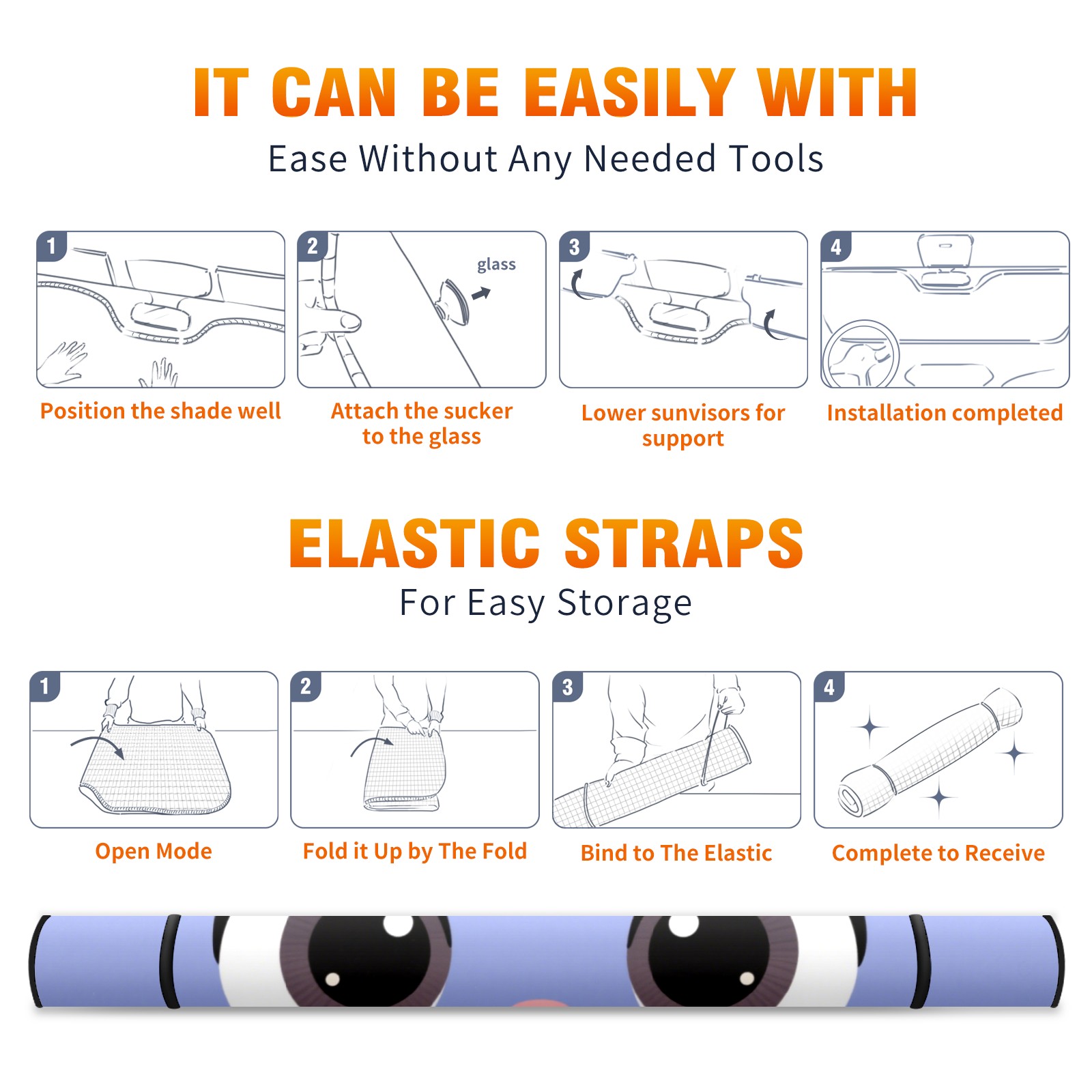 IT CAN BE EASILY WITH

Ease Without Any Needed Tools

1

Position the shade well

2

glass

Attach the sucker to the glass

3

Lower sunvisors for support

4

Installation completed

ELASTIC STRAPS

For Easy Storage

1

Open Mode

2

Fold it Up by The Fold

3

Bind to The Elastic

4

Complete to Receive