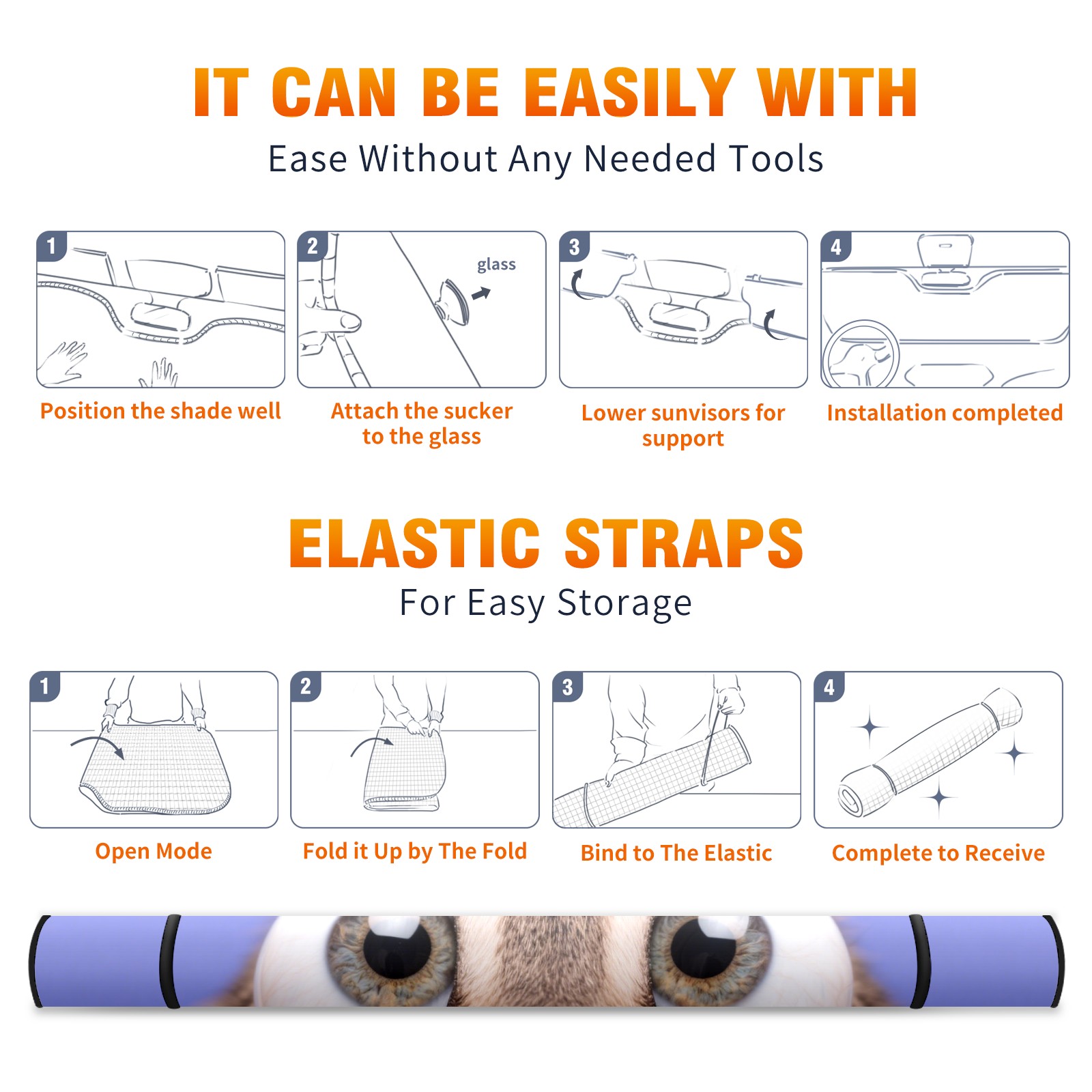 IT CAN BE EASILY WITH
Ease Without Any Needed Tools

1
Position the shade well

2
glass
Attach the sucker to the glass

3
Lower sunvisors for support

4
Installation completed

ELASTIC STRAPS
For Easy Storage

1
Open Mode

2
Fold it Up by The Fold

3
Bind to The Elastic

4
Complete to Receive