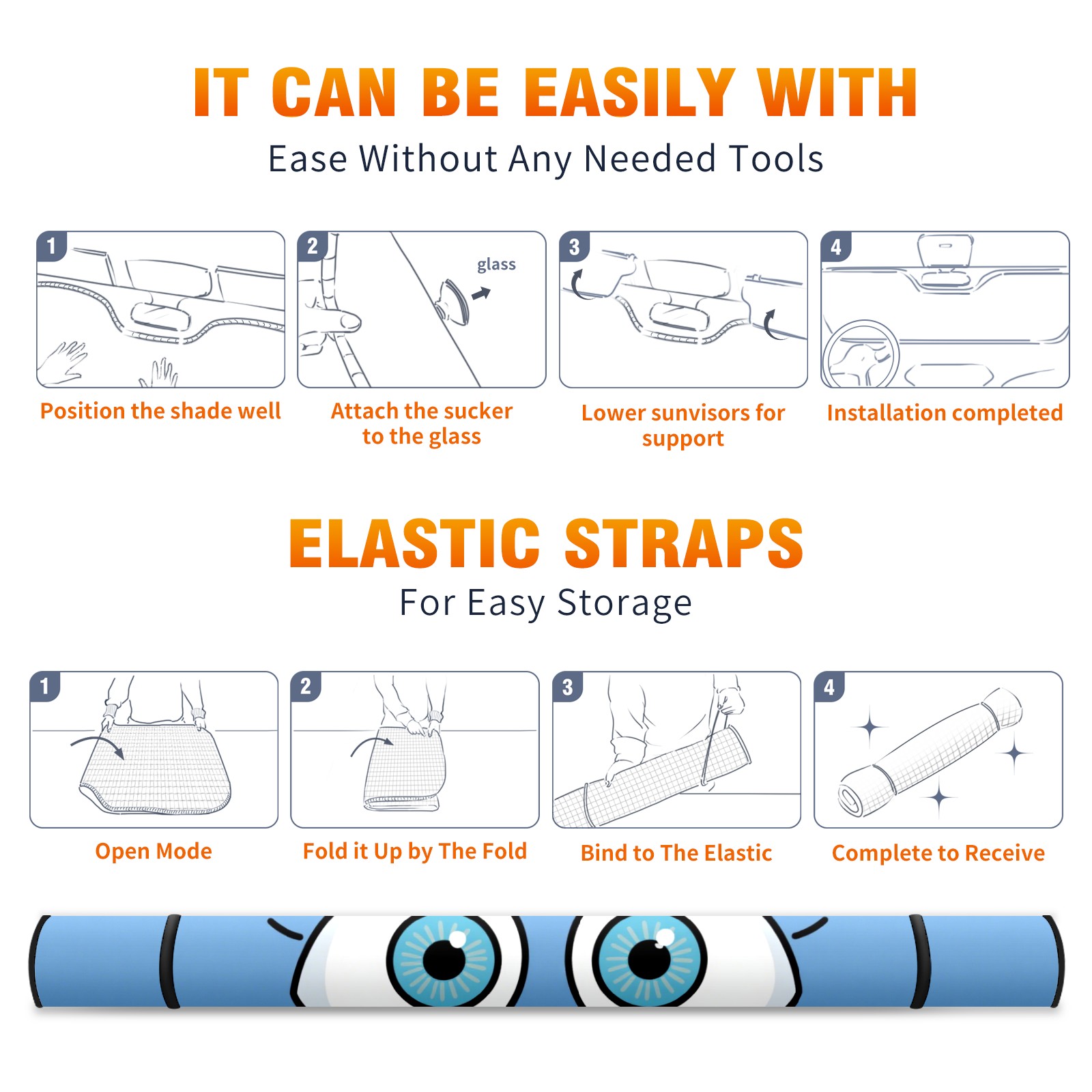 IT CAN BE EASILY WITH
Ease Without Any Needed Tools

1
Position the shade well

2
glass
Attach the sucker to the glass

3
Lower sunvisors for support

4
Installation completed

ELASTIC STRAPS
For Easy Storage

1
Open Mode

2
Fold it Up by The Fold

3
Bind to The Elastic

4
Complete to Receive