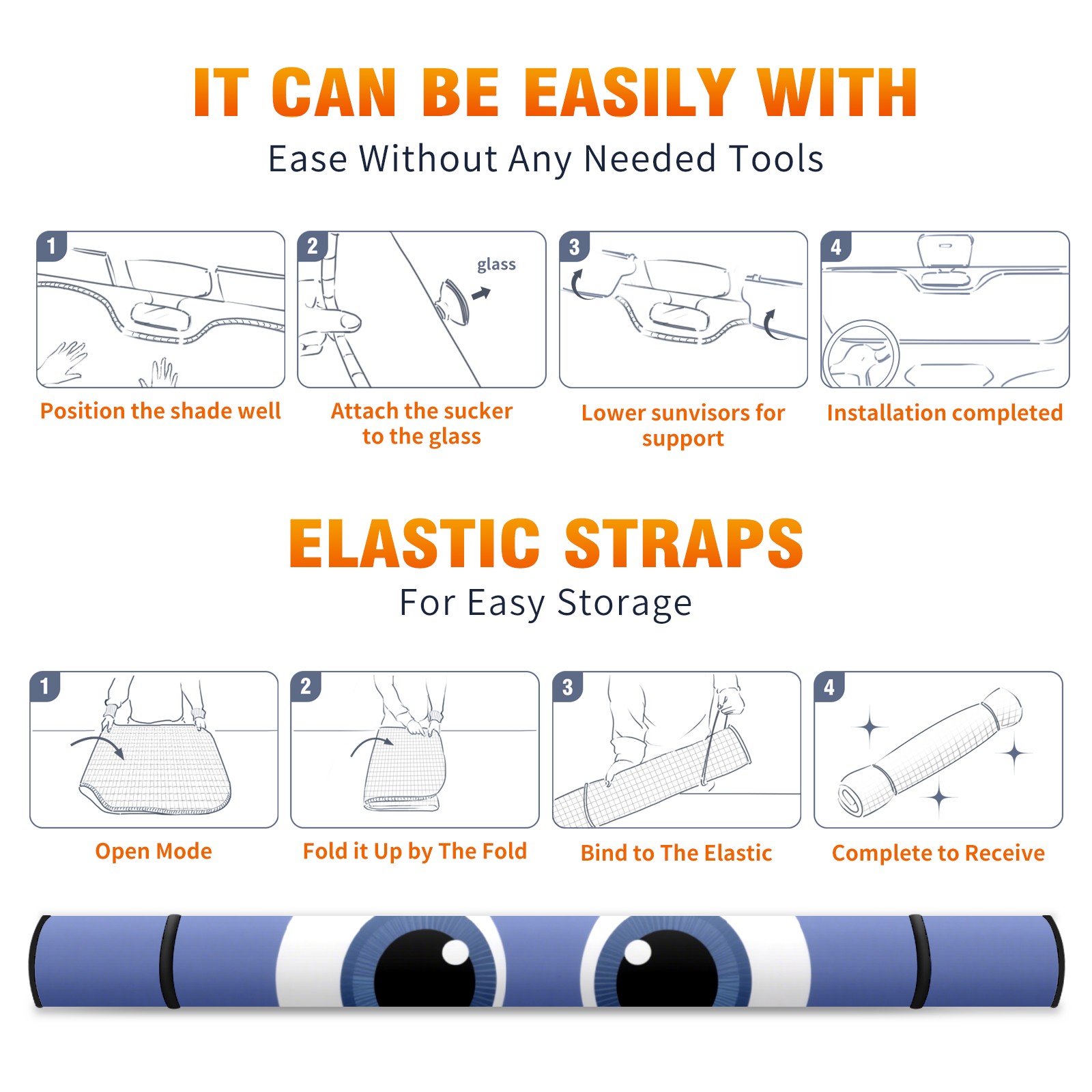 IT CAN BE EASILY WITH
Ease Without Any Needed Tools

1
Position the shade well

2
glass
Attach the sucker to the glass

3
Lower sunvisors for support

4
Installation completed

ELASTIC STRAPS
For Easy Storage

1
Open Mode

2
Fold it Up by The Fold

3
Bind to The Elastic

4
Complete to Receive