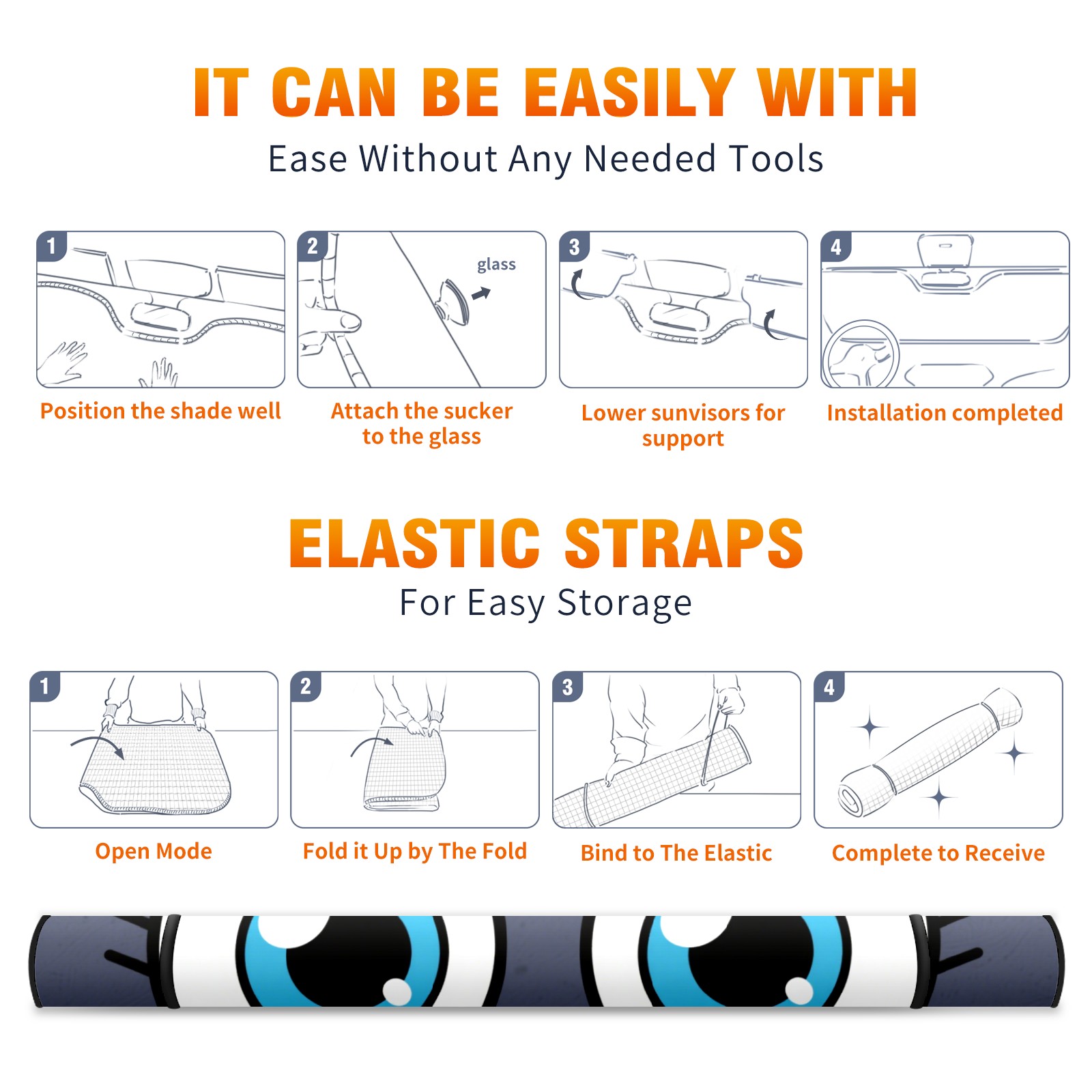 IT CAN BE EASILY WITH
Ease Without Any Needed Tools

1
Position the shade well

2
glass
Attach the sucker to the glass

3
Lower sunvisors for support

4
Installation completed

ELASTIC STRAPS
For Easy Storage

1
Open Mode

2
Fold it Up by The Fold

3
Bind to The Elastic

4
Complete to Receive