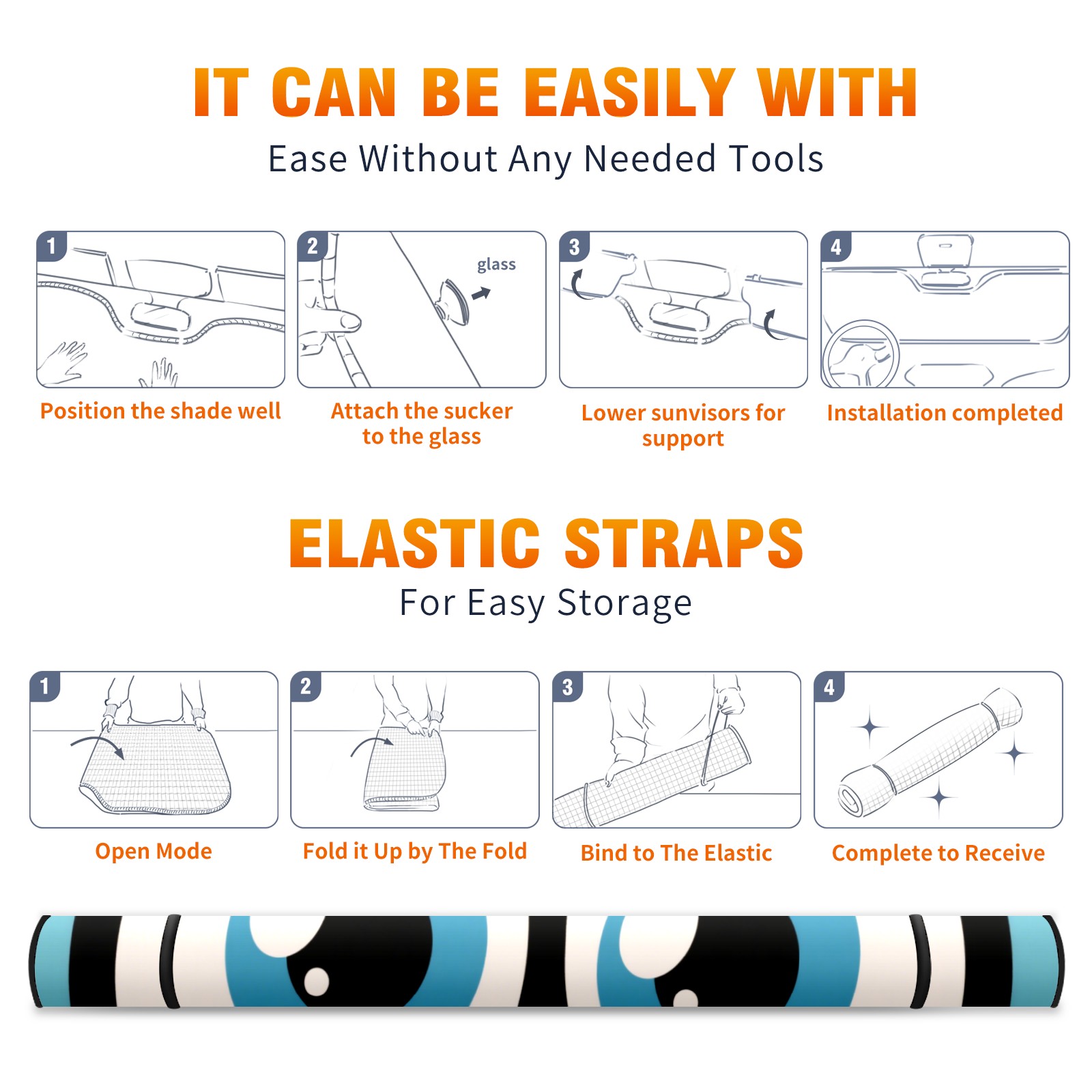 IT CAN BE EASILY WITH

Ease Without Any Needed Tools

1

Position the shade well

2

glass

Attach the sucker to the glass

3

Lower sunvisors for support

4

Installation completed

ELASTIC STRAPS

For Easy Storage

1

Open Mode

2

Fold it Up by The Fold

3

Bind to The Elastic

4

Complete to Receive