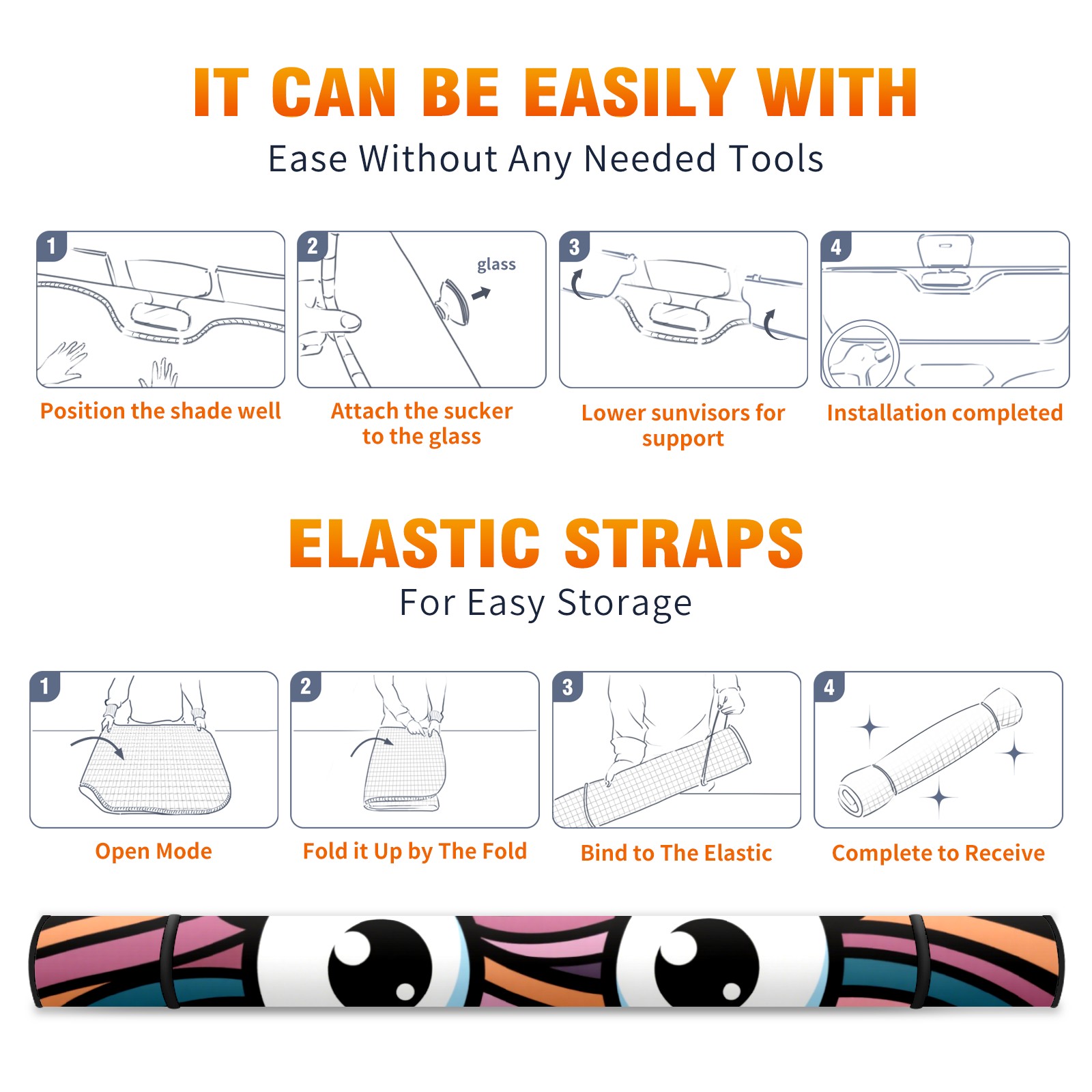 IT CAN BE EASILY WITH
Ease Without Any Needed Tools

1
Position the shade well

2
glass
Attach the sucker to the glass

3
Lower sunvisors for support

4
Installation completed

ELASTIC STRAPS
For Easy Storage

1
Open Mode

2
Fold it Up by The Fold

3
Bind to The Elastic

4
Complete to Receive