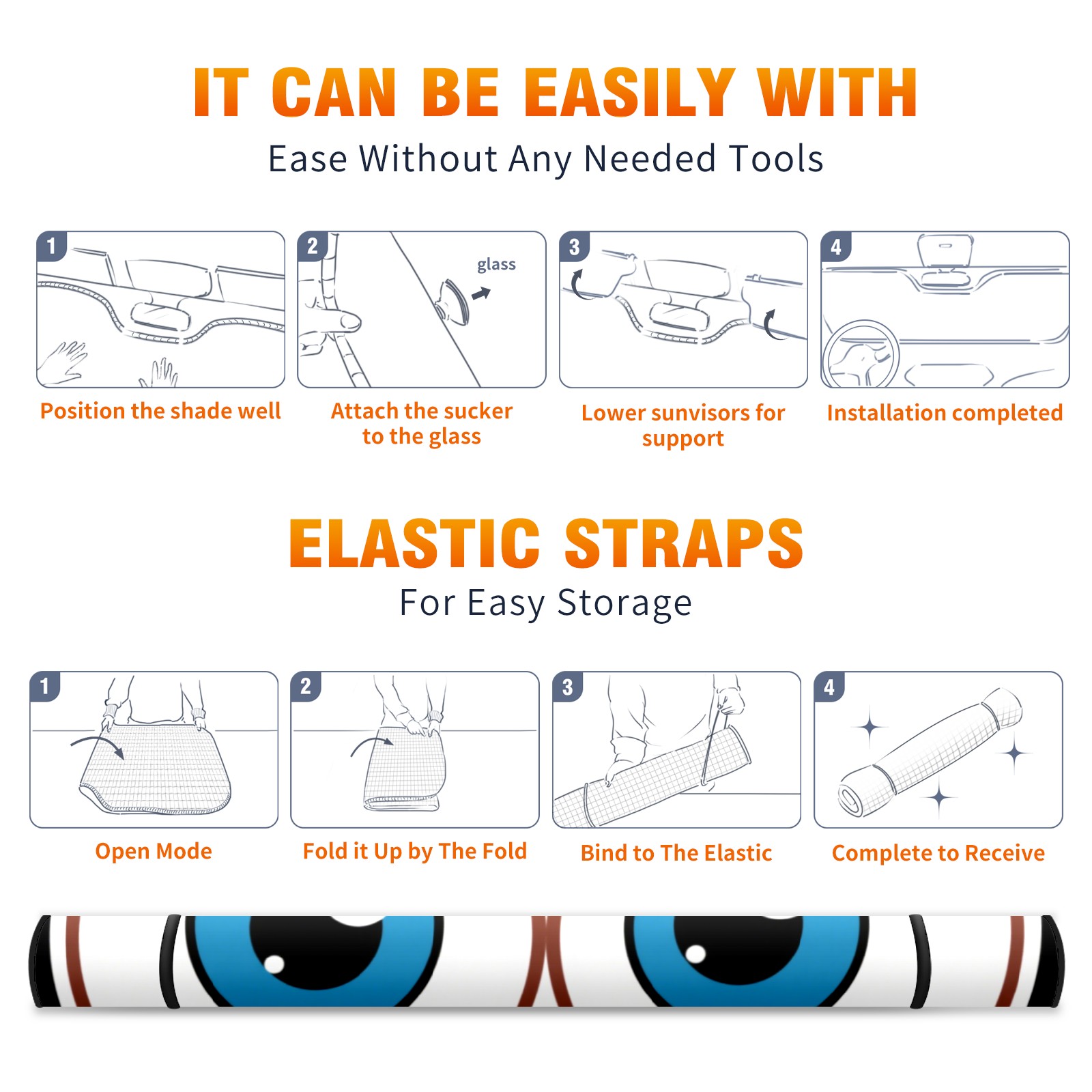 IT CAN BE EASILY WITH
Ease Without Any Needed Tools

1
Position the shade well

2
glass
Attach the sucker to the glass

3
Lower sunvisors for support

4
Installation completed

ELASTIC STRAPS
For Easy Storage

1
Open Mode

2
Fold it Up by The Fold

3
Bind to The Elastic

4
Complete to Receive