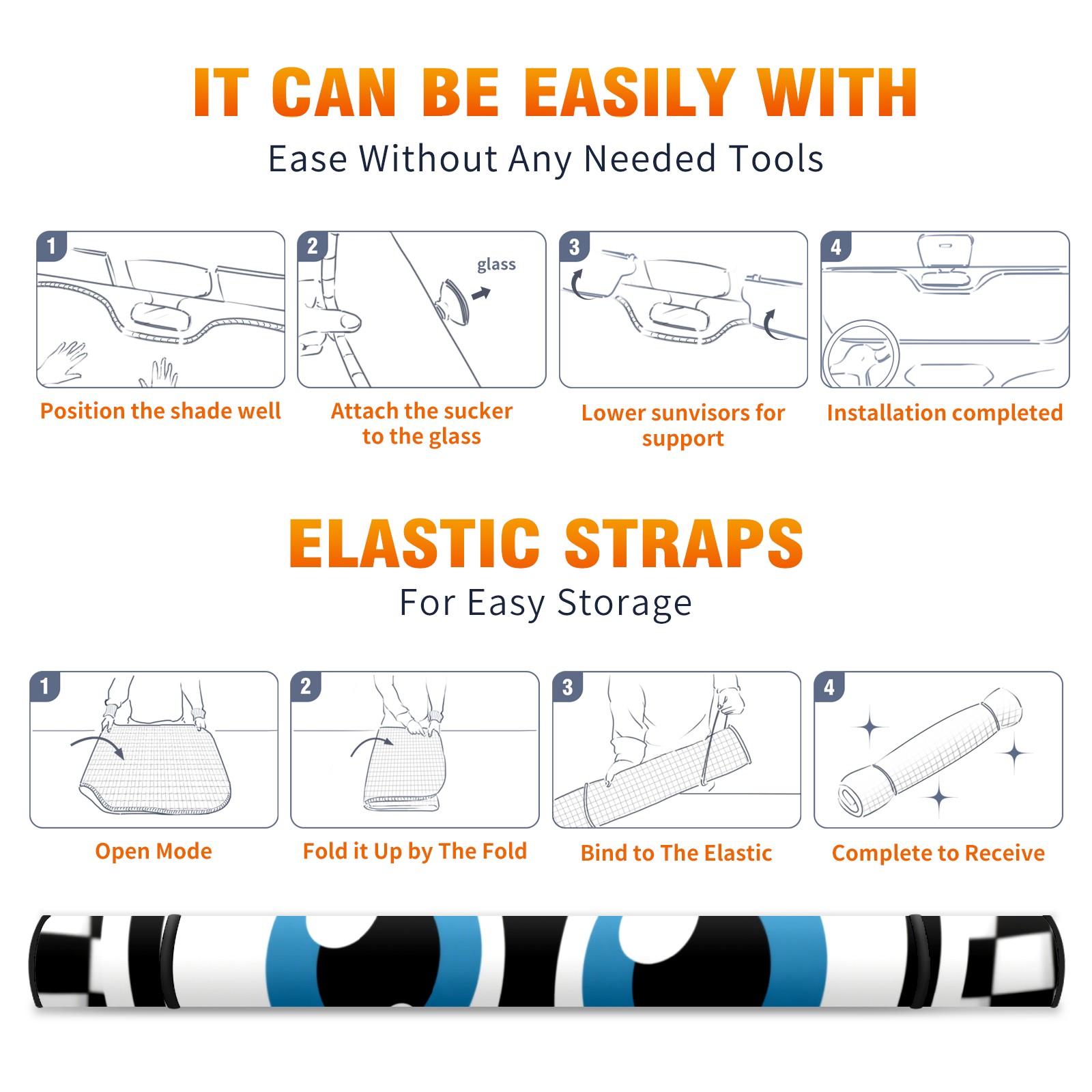 IT CAN BE EASILY WITH

Ease Without Any Needed Tools

1

Position the shade well

2

glass

Attach the sucker to the glass

3

Lower sunvisors for support

4

Installation completed

ELASTIC STRAPS

For Easy Storage

1

Open Mode

2

Fold it Up by The Fold

3

Bind to The Elastic

4

Complete to Receive