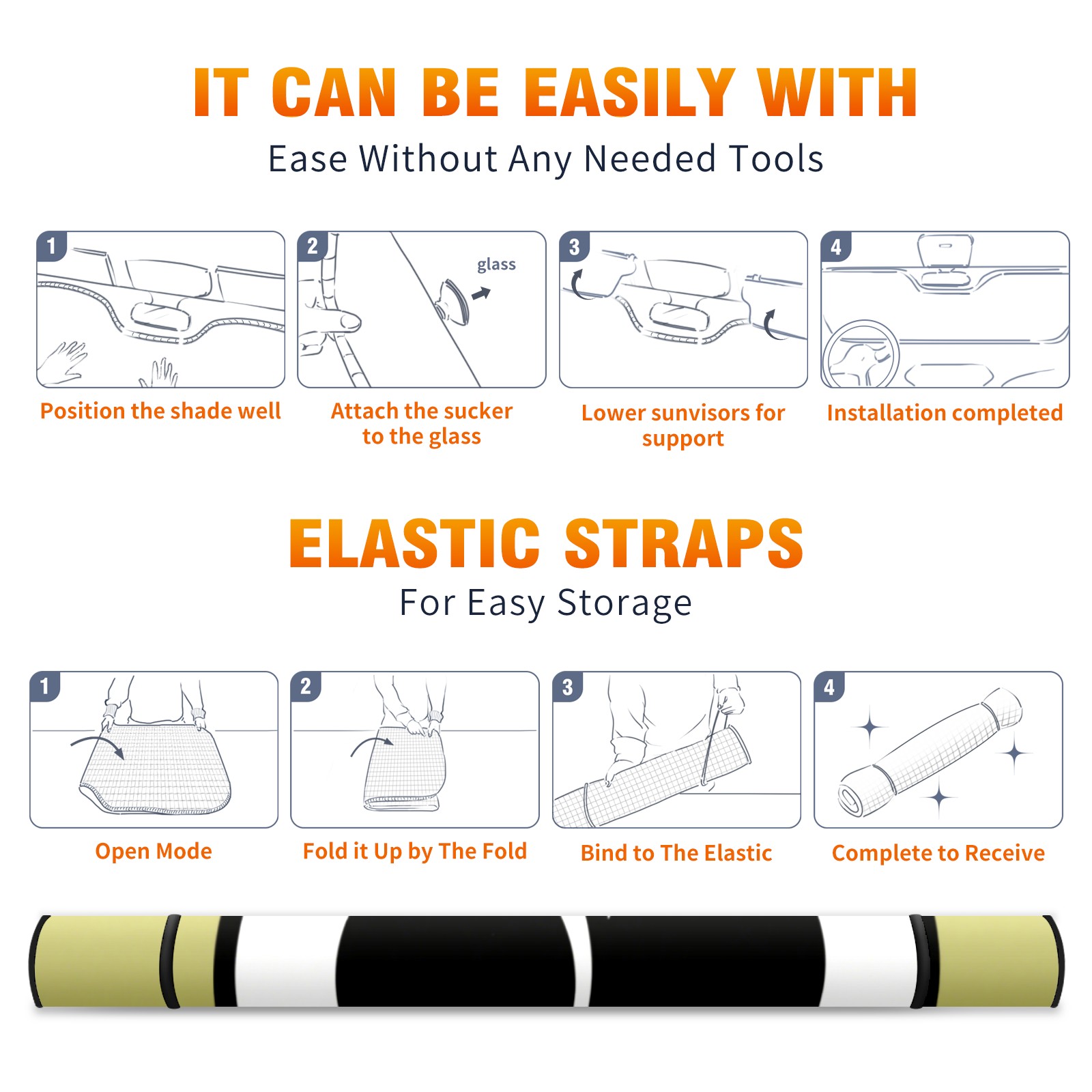 IT CAN BE EASILY WITH
Ease Without Any Needed Tools

1
Position the shade well

2
glass
Attach the sucker to the glass

3
Lower sunvisors for support

4
Installation completed

ELASTIC STRAPS
For Easy Storage

1
Open Mode

2
Fold it Up by The Fold

3
Bind to The Elastic

4
Complete to Receive