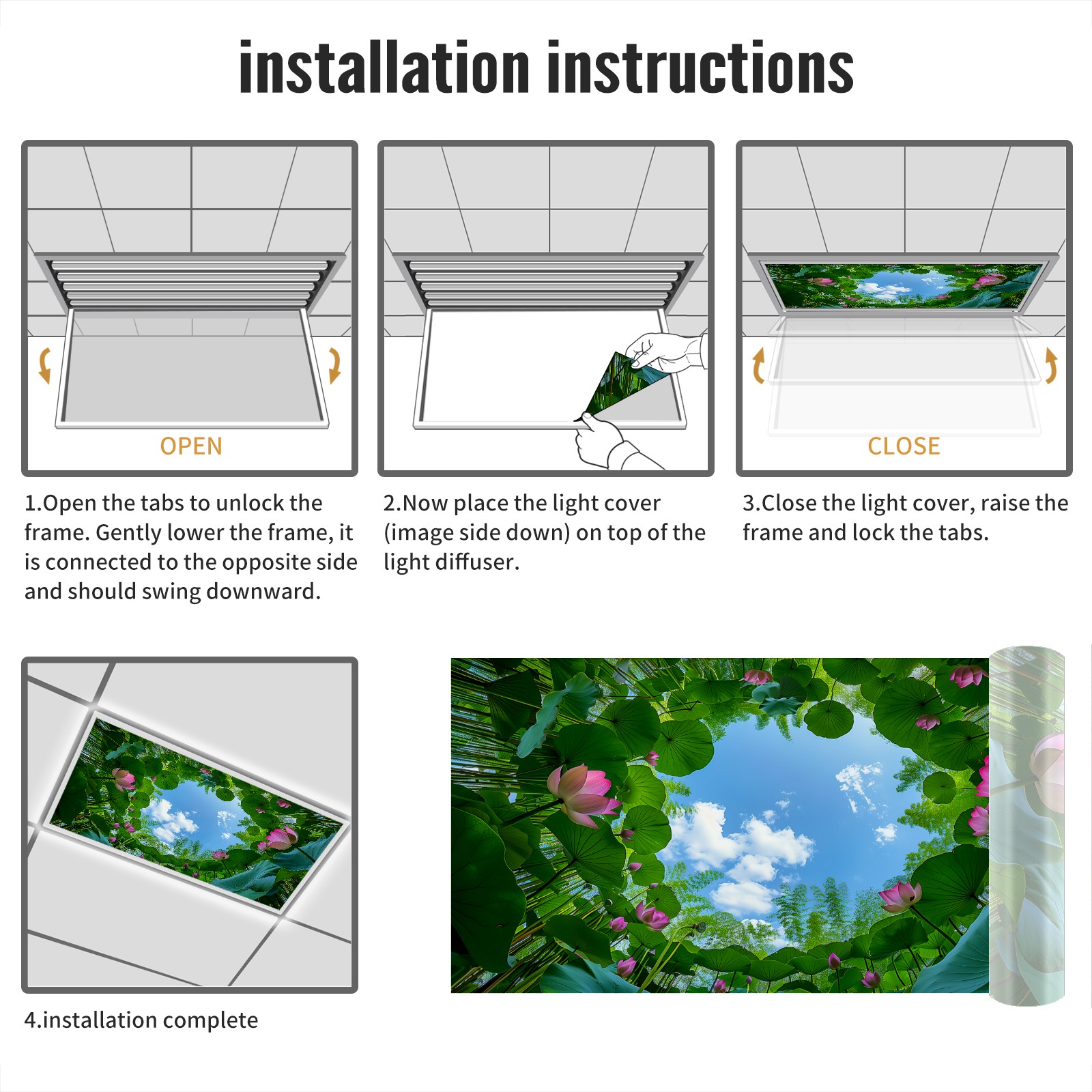 installation instructions

OPEN

1.Open the tabs to unlock the frame. Gently lower the frame, it is connected to the opposite side and should swing downward.

2.Now place the light cover (image side down) on top of the light diffuser.

CLOSE

3.Close the light cover, raise the frame and lock the tabs.

4.installation complete