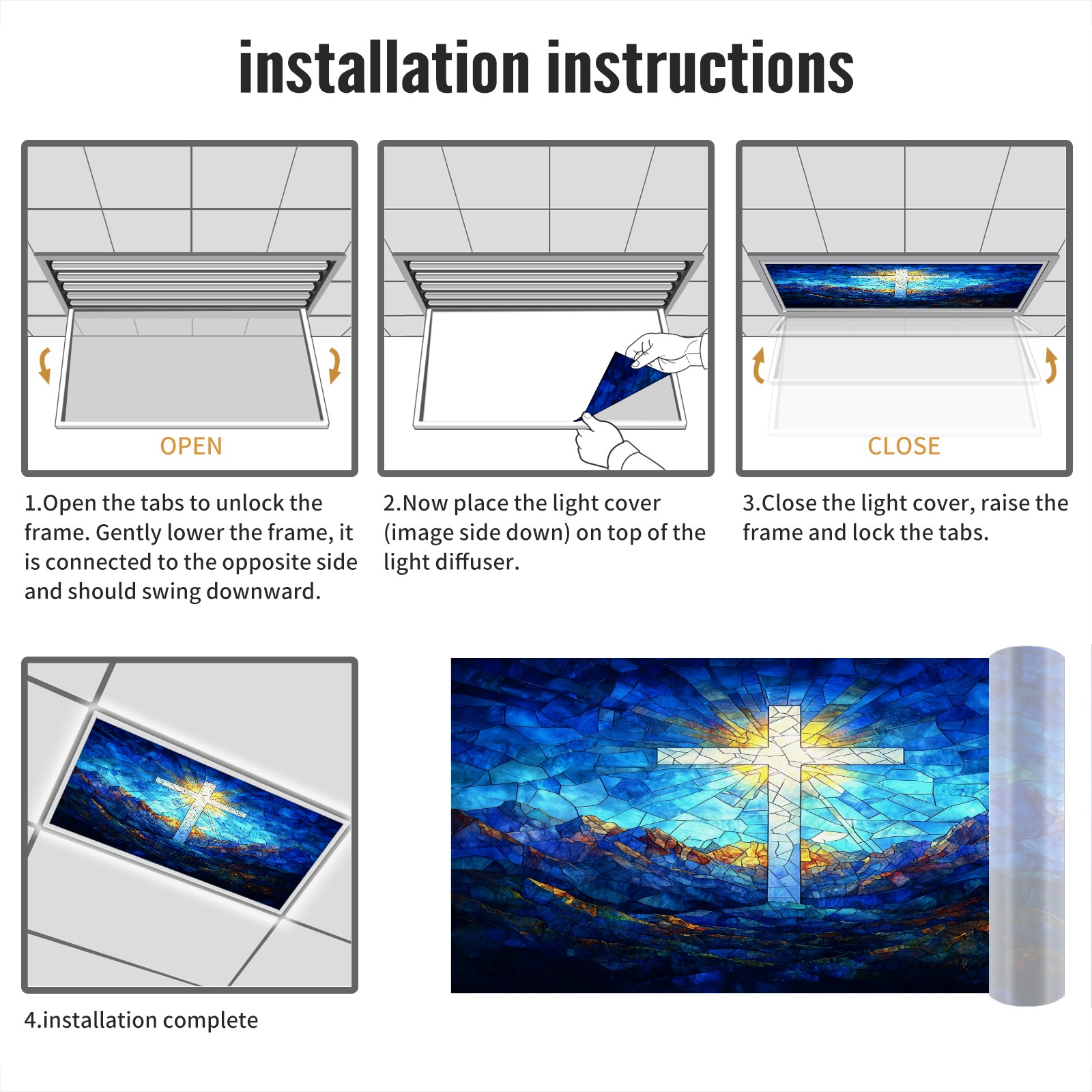 installation instructions

OPEN

1.Open the tabs to unlock the frame. Gently lower the frame, it is connected to the opposite side and should swing downward.

2.Now place the light cover (image side down) on top of the light diffuser.

CLOSE

3.Close the light cover, raise the frame and lock the tabs.

4.installation complete