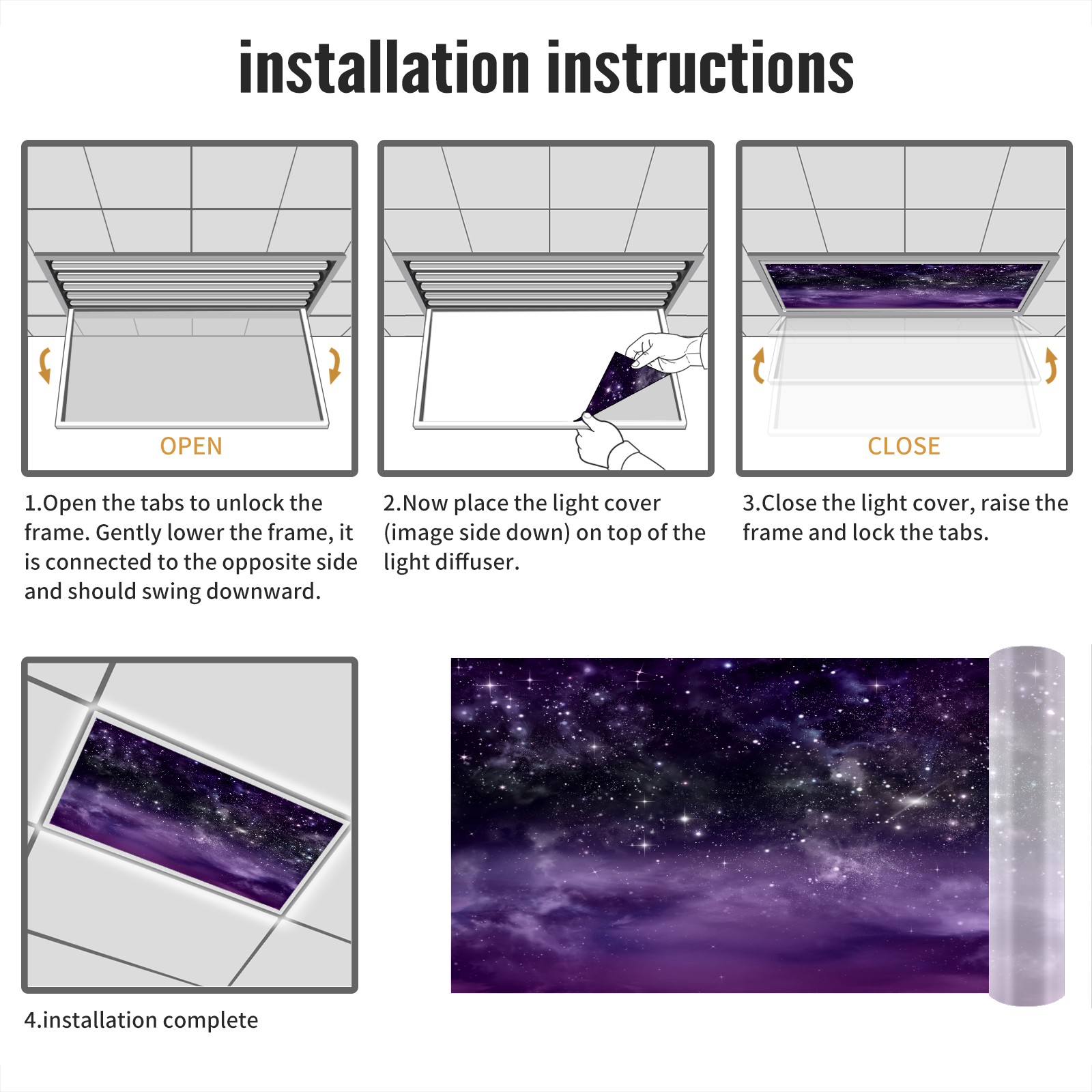 installation instructions

OPEN

1.Open the tabs to unlock the frame. Gently lower the frame, it is connected to the opposite side and should swing downward.

2.Now place the light cover (image side down) on top of the light diffuser.

CLOSE

3.Close the light cover, raise the frame and lock the tabs.

4.installation complete